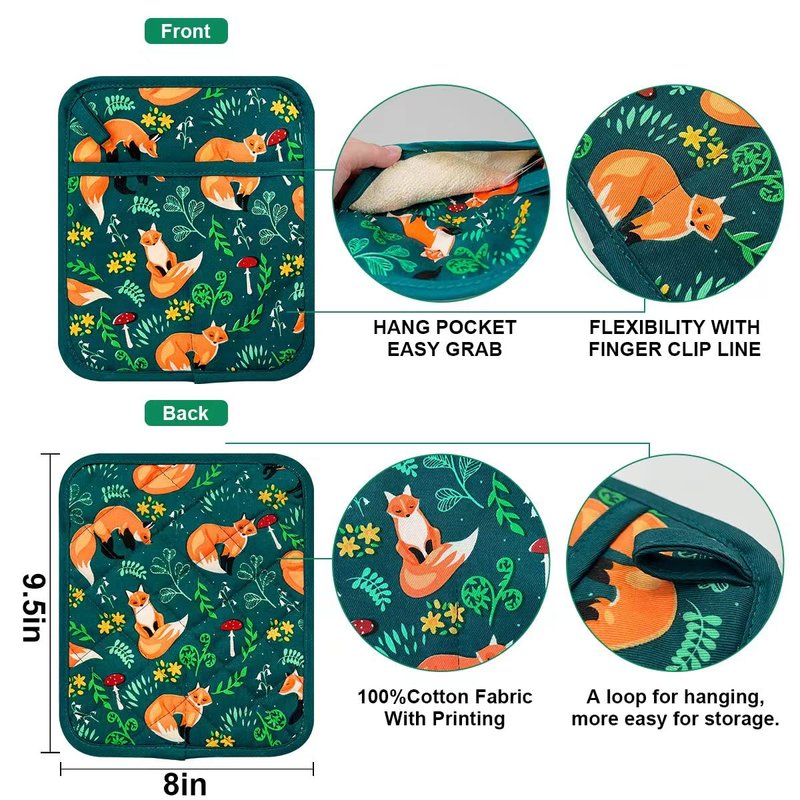 Front

HANG POCKET EASY GRAB

FLEXIBILITY WITH FINGER CLIP LINE

Back

9.5in

8in

100%Cotton Fabric With Printing

A loop for hanging, more easy for storage.