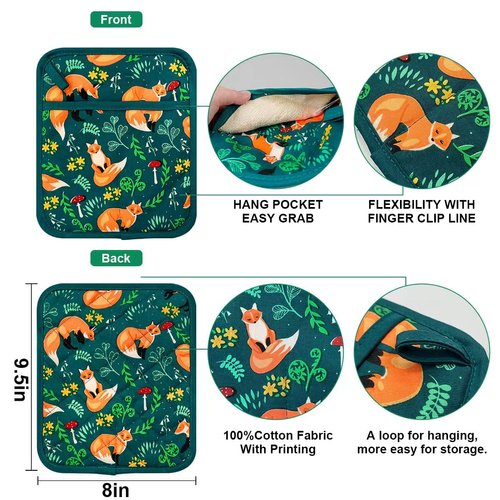 Front

HANG POCKET
EASY GRAB

FLEXIBILITY WITH
FINGER CLIP LINE

Back

9.5in

8in

100%Cotton Fabric
With Printing

A loop for hanging,
more easy for storage.