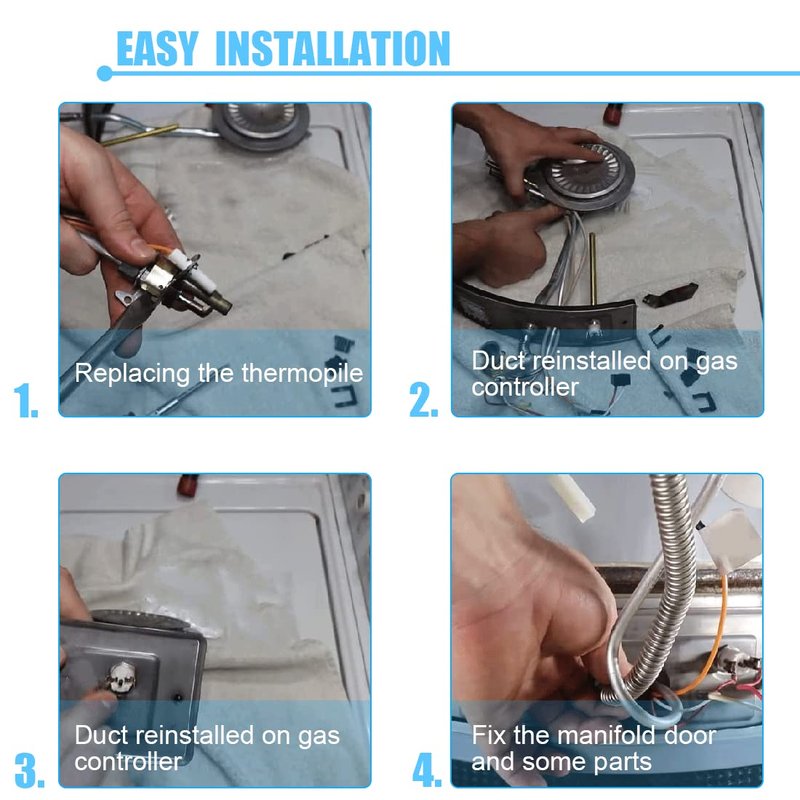 EASY INSTALLATION

1.
Replacing the thermopile

2.
Duct reinstalled on gas controller

3.
Duct reinstalled on gas controller

4.
Fix the manifold door and some parts