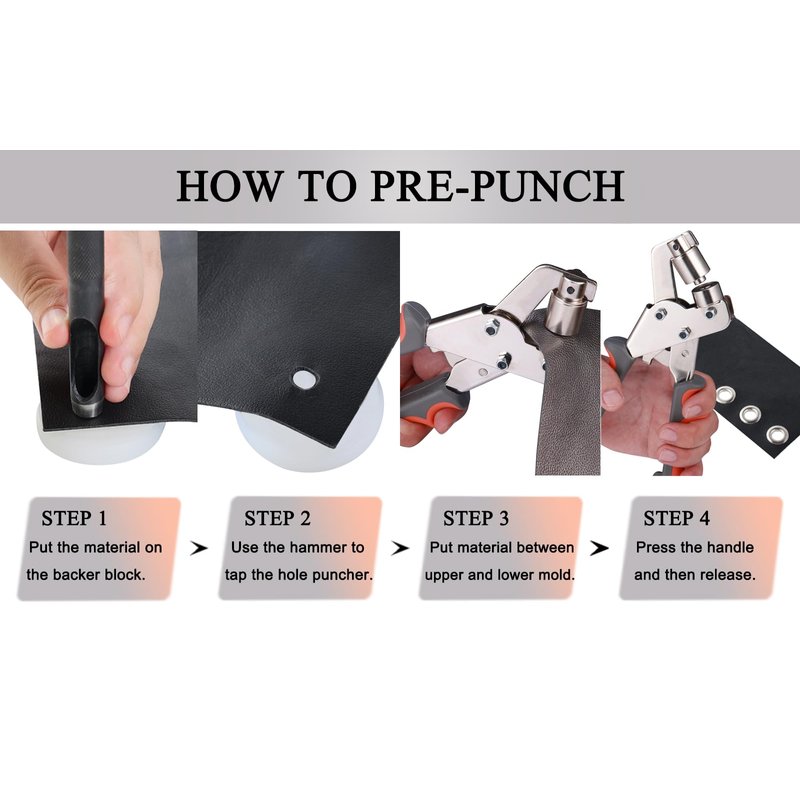 HOW TO PRE-PUNCH

STEP 1
Put the material on the backer block.

STEP 2
Use the hammer to tap the hole puncher.

STEP 3
Put material between upper and lower mold.

STEP 4
Press the handle and then release.