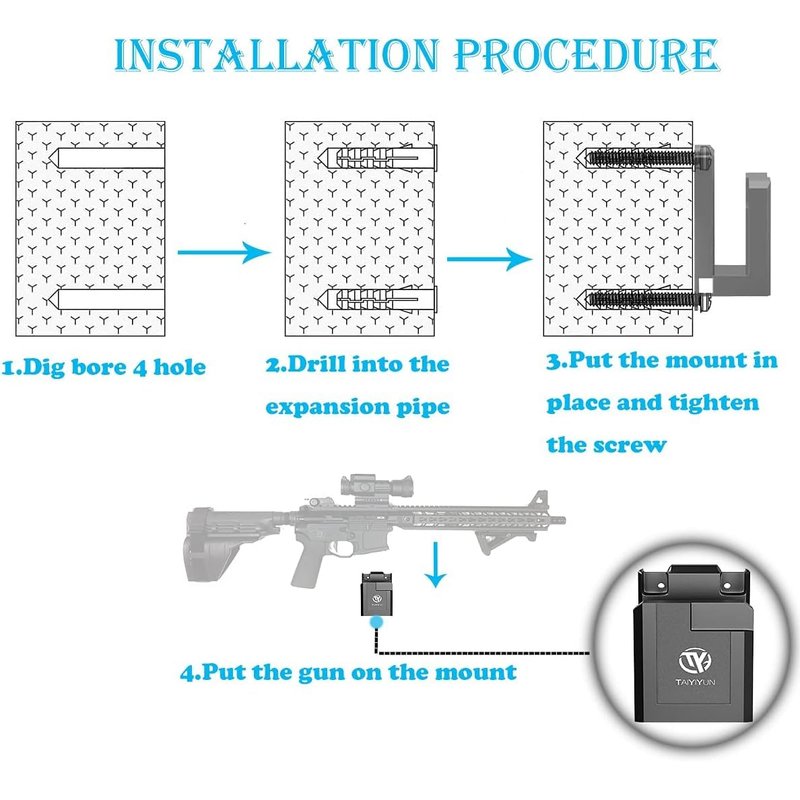 INSTALLATION PROCEDURE

1.Dig bore 4 hole

2.Drill into the expansion pipe

3.Put the mount in place and tighten the screw

4.Put the gun on the mount

TAIYIYUN