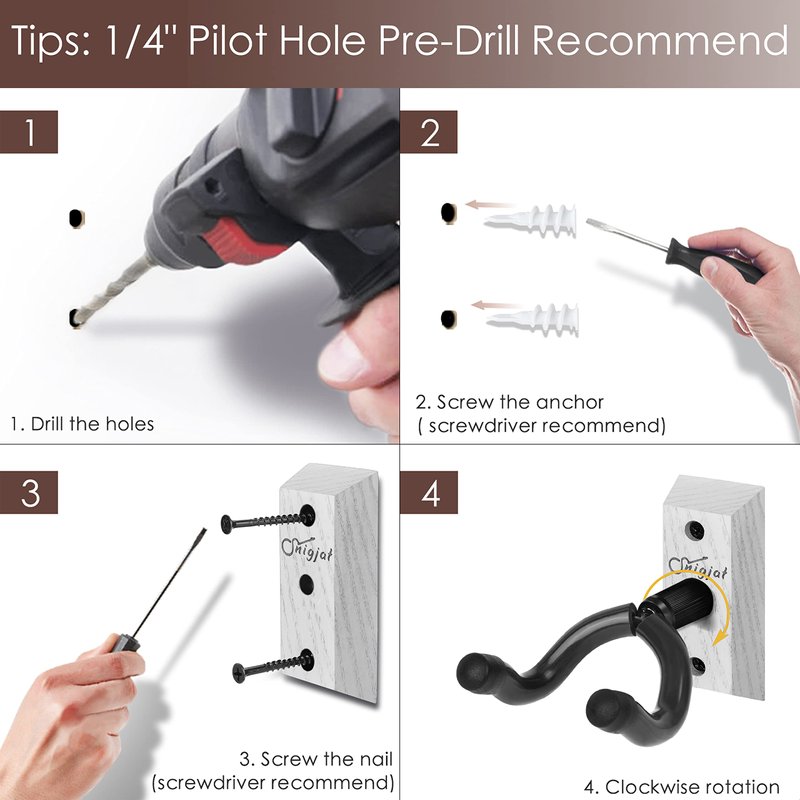 Tips: 1/4" Pilot Hole Pre-Drill Recommend

1

1. Drill the holes

2

2. Screw the anchor
( screwdriver recommend)

3

Snigjat

3. Screw the nail
(screwdriver recommend)

4

Snigjat

4. Clockwise rotation