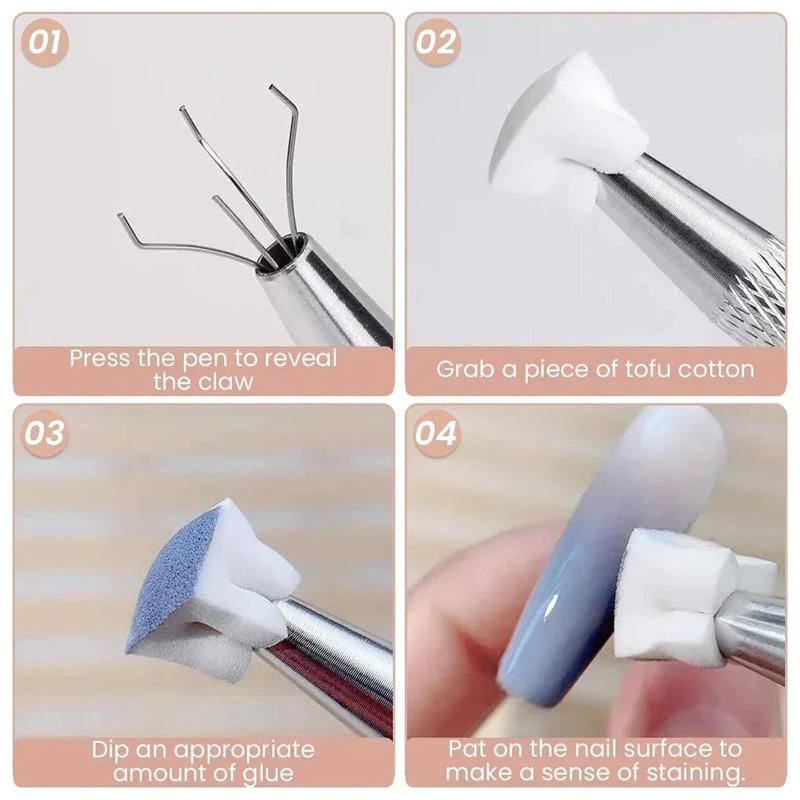 01

Press the pen to reveal the claw

02

Grab a piece of tofu cotton

03

Dip an appropriate amount of glue

04

Pat on the nail surface to make a sense of staining.