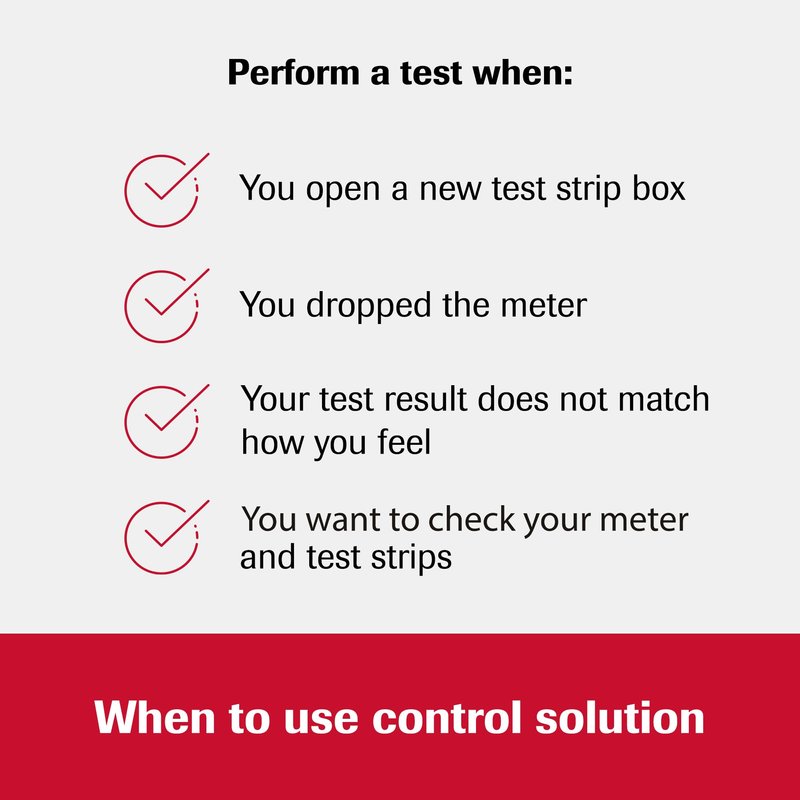 Perform a test when:

You open a new test strip box

You dropped the meter

Your test result does not match how you feel

You want to check your meter and test strips

When to use control solution