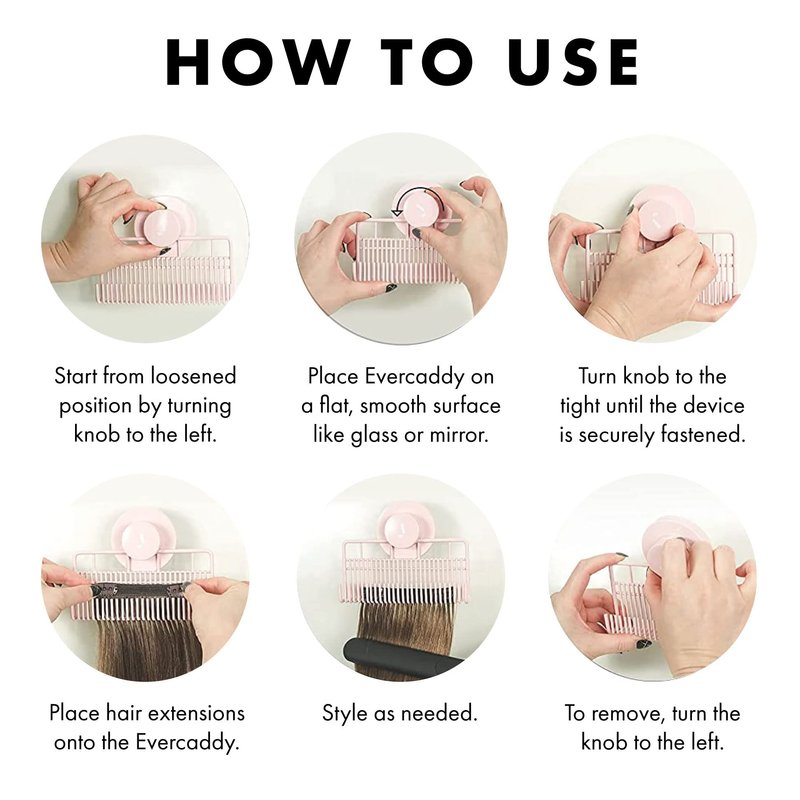 HOW TO USE

Start from loosened position by turning knob to the left.

Place Evercaddy on a flat, smooth surface like glass or mirror.

Turn knob to the tight until the device is securely fastened.

Place hair extensions onto the Evercaddy.

Style as needed.

To remove, turn the knob to the left.