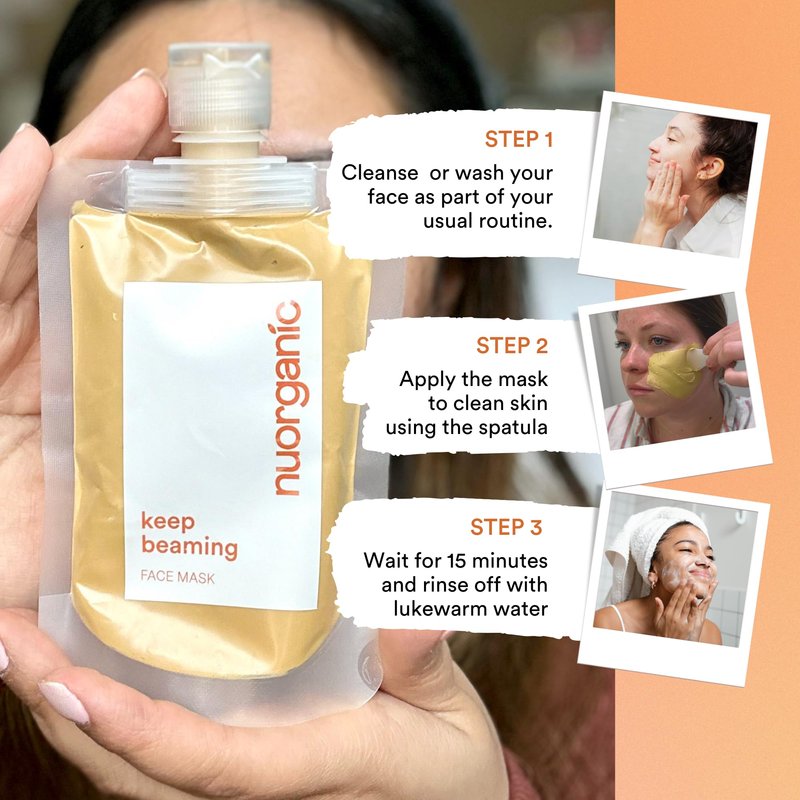 nuorganic

keep beaming

FACE MASK

STEP 1

Cleanse  or wash your face as part of your usual routine.

STEP 2

Apply the mask to clean skin using the spatula

STEP 3

Wait for 15 minutes and rinse off with lukewarm water