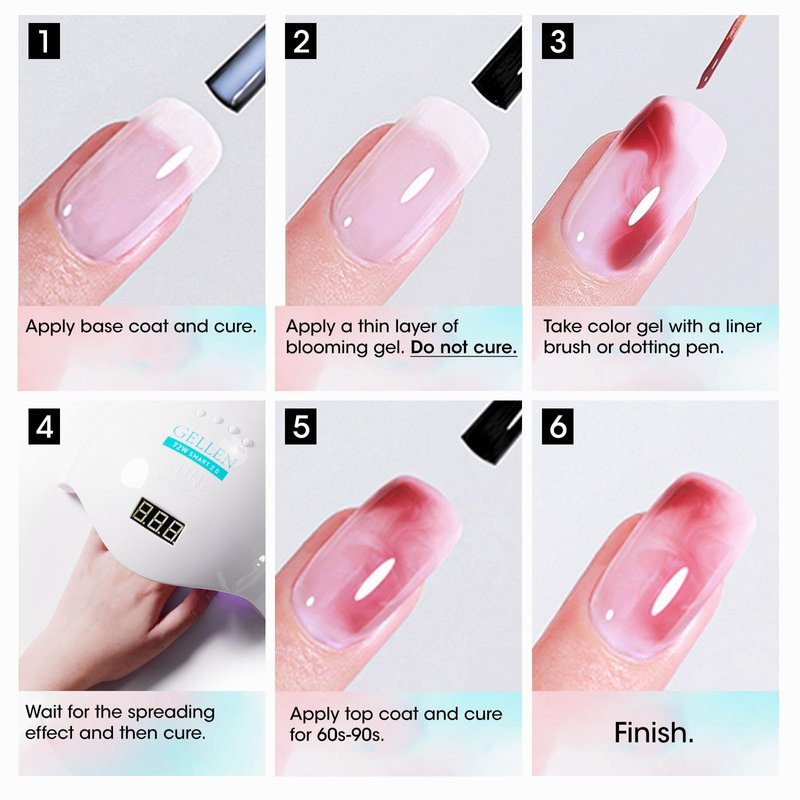 1

Apply base coat and cure.

2

Apply a thin layer of blooming gel. Do not cure.

3

Take color gel with a liner brush or dotting pen.

4

GELLEN
72W SMART 2.0
SUN

888

Wait for the spreading effect and then cure.

5

Apply top coat and cure for 60s-90s.

6

Finish.