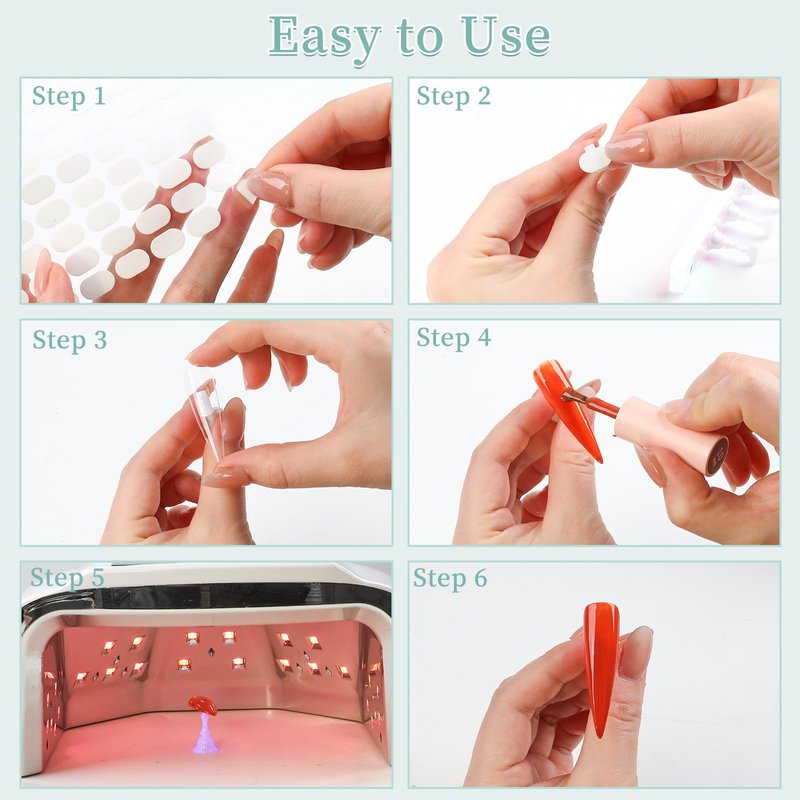 Easy to Use

Step 1

Step 2

Step 3

Step 4

Step 5

Step 6