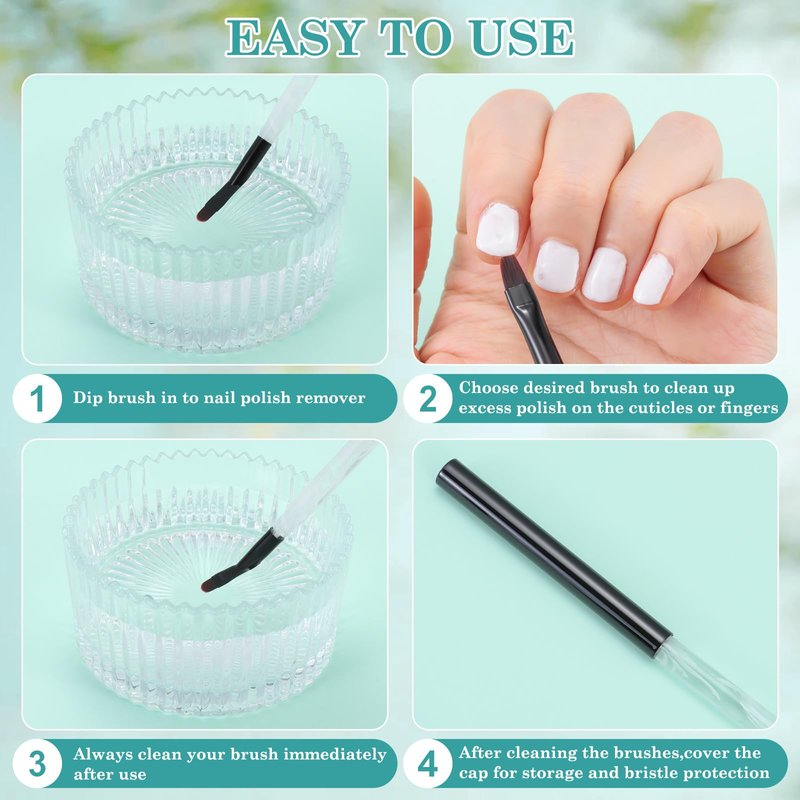 EASY TO USE

1 Dip brush in to nail polish remover

2 Choose desired brush to clean up excess polish on the cuticles or fingers

3 Always clean your brush immediately after use

4 After cleaning the brushes,cover the cap for storage and bristle protection