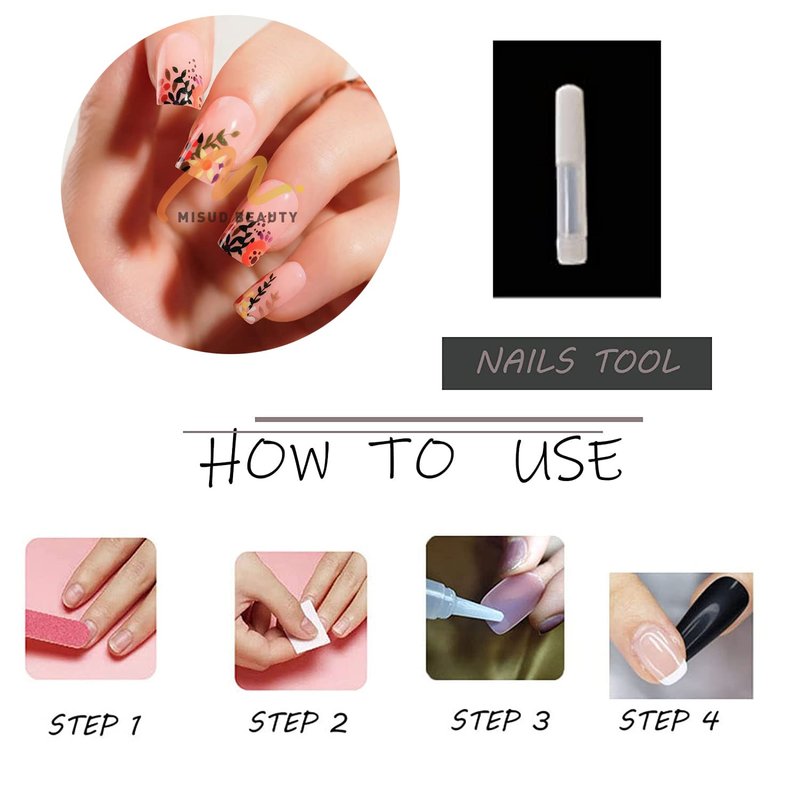 MISUD BEAUTY

NAILS TOOL

HOW TO USE

STEP 1

STEP 2

STEP 3

STEP 4