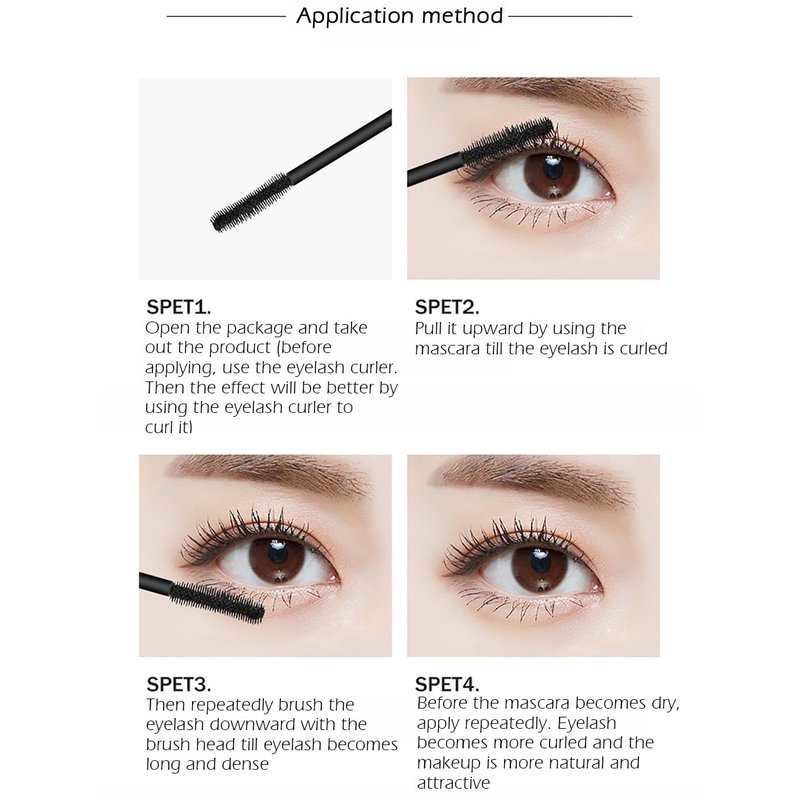 Application method

SPET1.
Open the package and take out the product (before applying, use the eyelash curler. Then the effect will be better by using the eyelash curler to curl it)

SPET2.
Pull it upward by using the mascara till the eyelash is curled

SPET3.
Then repeatedly brush the eyelash downward with the brush head till eyelash becomes long and dense

SPET4.
Before the mascara becomes dry, apply repeatedly. Eyelash becomes more curled and the makeup is more natural and attractive