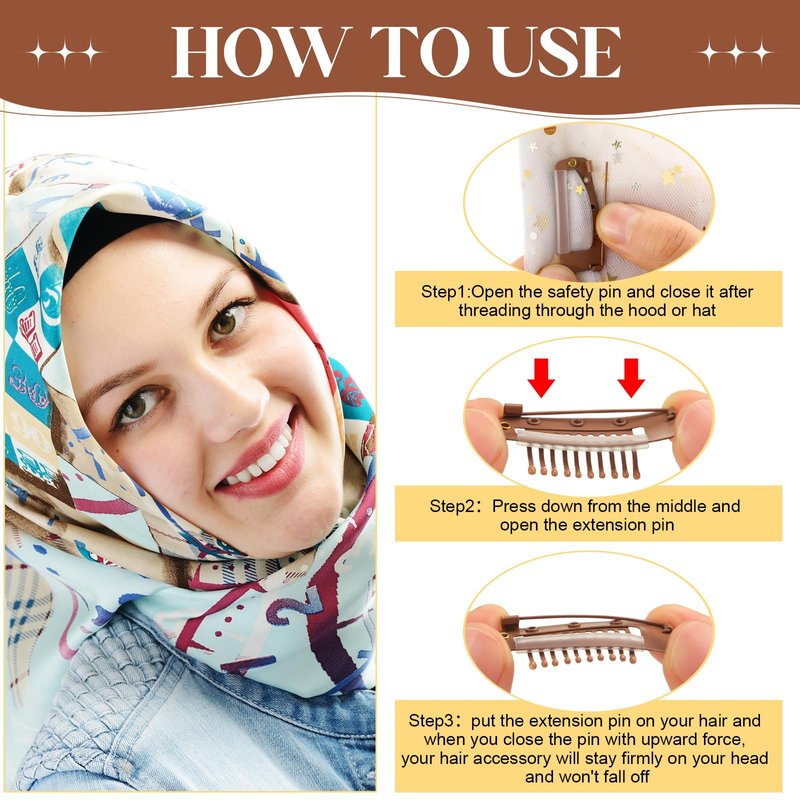 HOW TO USE

Step1:Open the safety pin and close it after threading through the hood or hat

Step2: Press down from the middle and open the extension pin

Step3: put the extension pin on your hair and when you close the pin with upward force, your hair accessory will stay firmly on your head and won't fall off