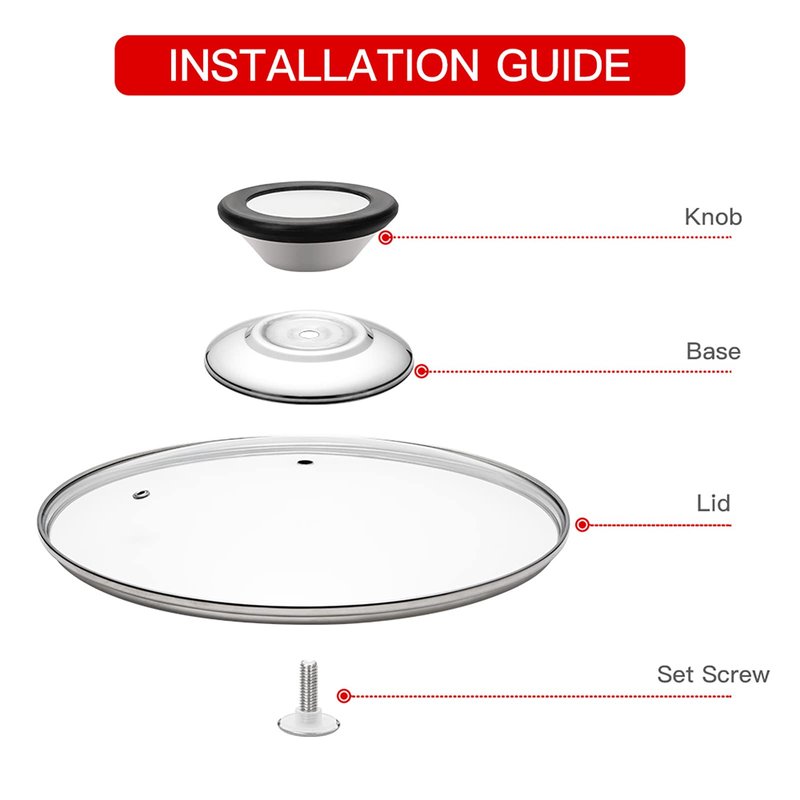 INSTALLATION GUIDE

Knob

Base

Lid

Set Screw