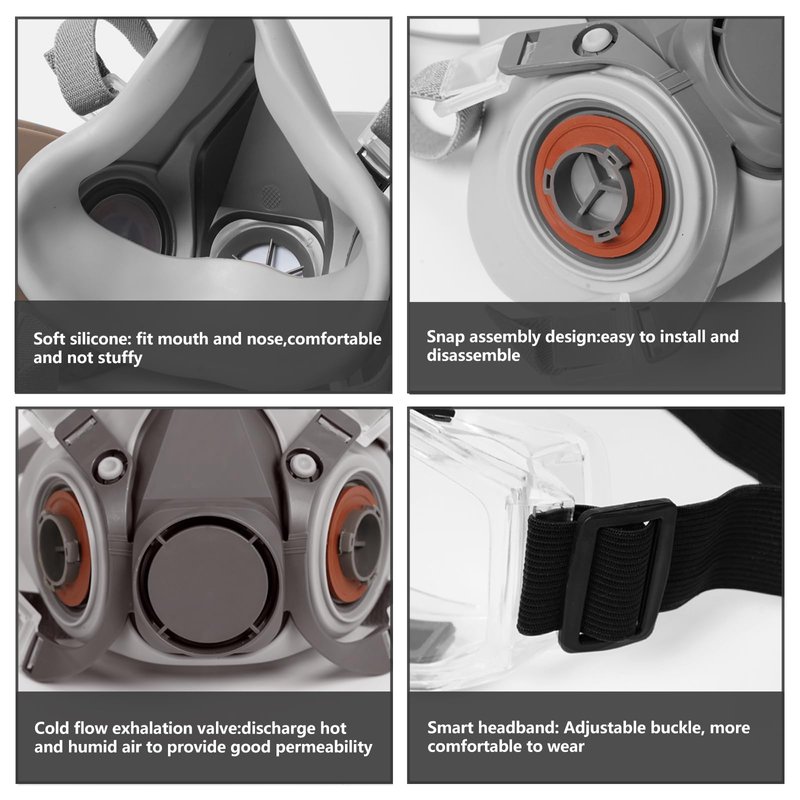 Soft silicone: fit mouth and nose,comfortable and not stuffy

Snap assembly design:easy to install and disassemble

Cold flow exhalation valve:discharge hot and humid air to provide good permeability

Smart headband: Adjustable buckle, more comfortable to wear