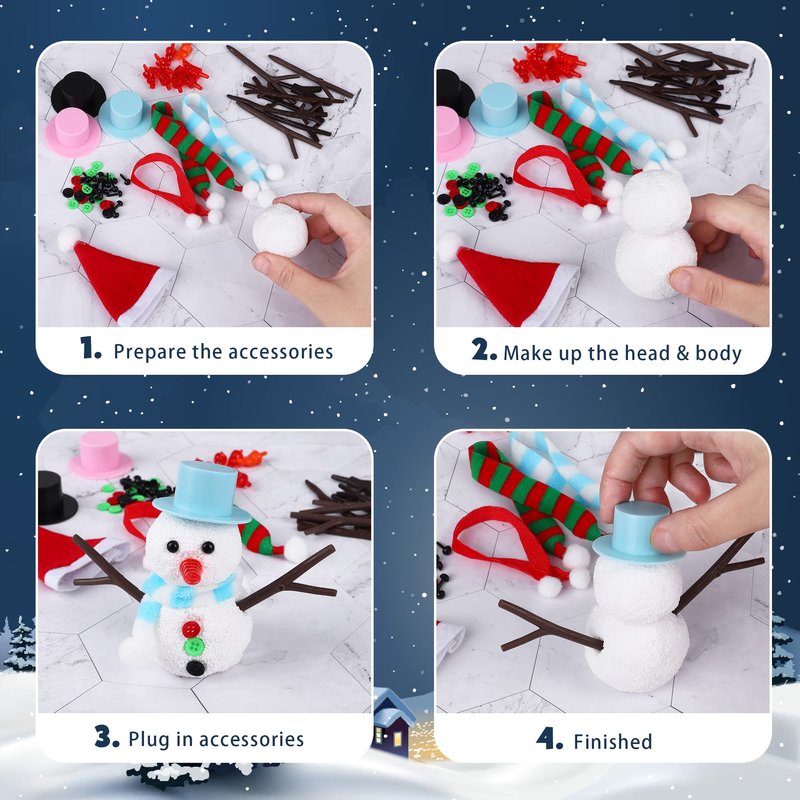 1. Prepare the accessories

2. Make up the head & body

3. Plug in accessories

4. Finished