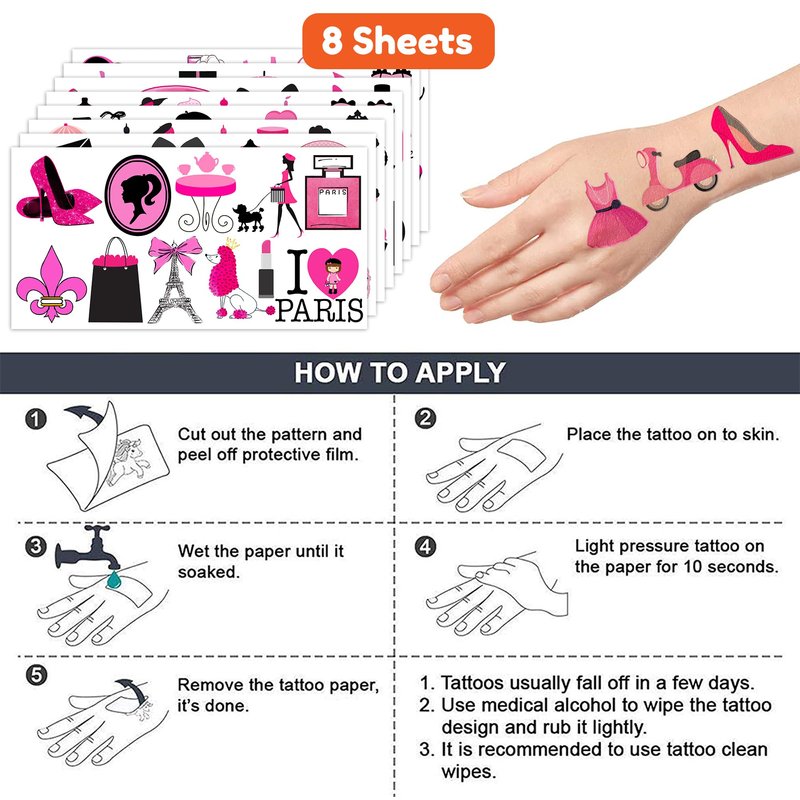 8 Sheets

PARIS

I PARIS

HOW TO APPLY

1 Cut out the pattern and peel off protective film.

2 Place the tattoo on to skin.

3 Wet the paper until it soaked.

4 Light pressure tattoo on the paper for 10 seconds.

5 Remove the tattoo paper, it's done.

1. Tattoos usually fall off in a few days.
2. Use medical alcohol to wipe the tattoo design and rub it lightly.
3. It is recommended to use tattoo clean wipes.