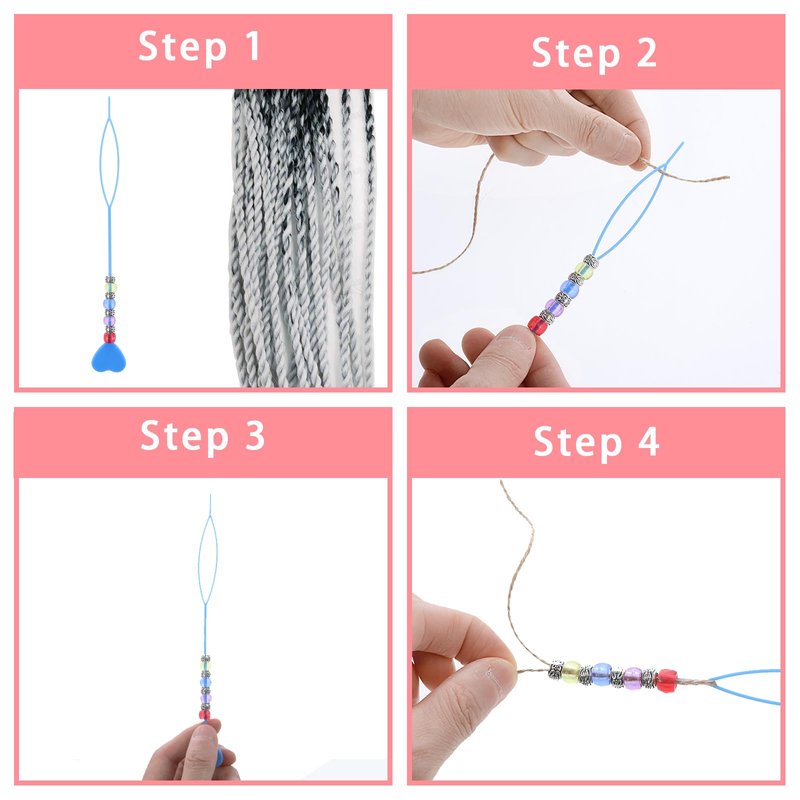 Step 1

Step 2

Step 3

Step 4