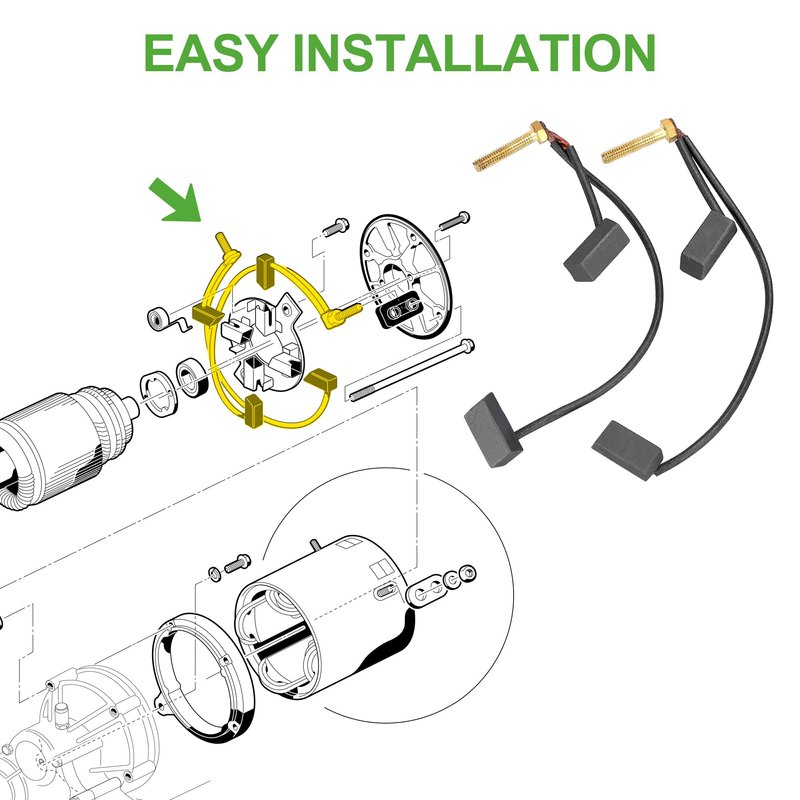 EASY INSTALLATION