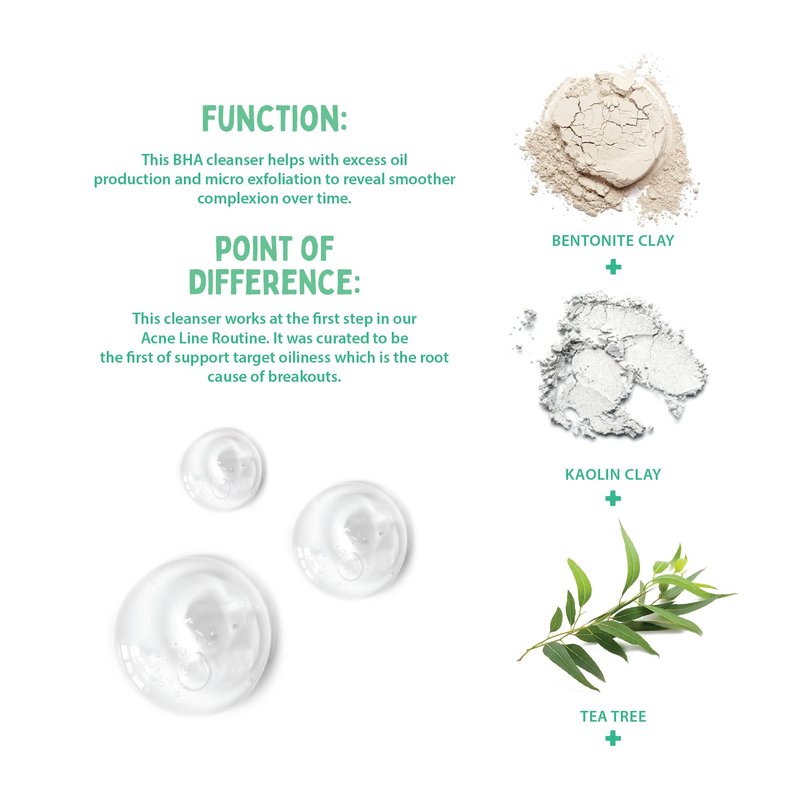 FUNCTION:

This BHA cleanser helps with excess oil production and micro exfoliation to reveal smoother complexion over time.

POINT OF DIFFERENCE:

This cleanser works at the first step in our Acne Line Routine. It was curated to be the first of support target oiliness which is the root cause of breakouts.

BENTONITE CLAY
+

KAOLIN CLAY
+

TEA TREE
+