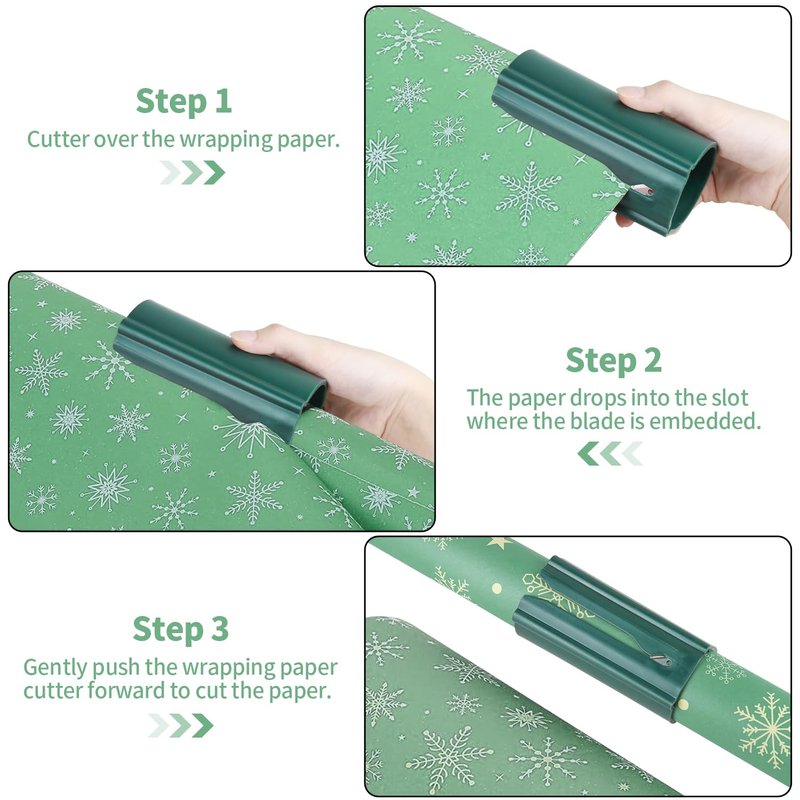 Step 1
Cutter over the wrapping paper.

Step 2
The paper drops into the slot where the blade is embedded.

Step 3
Gently push the wrapping paper cutter forward to cut the paper.