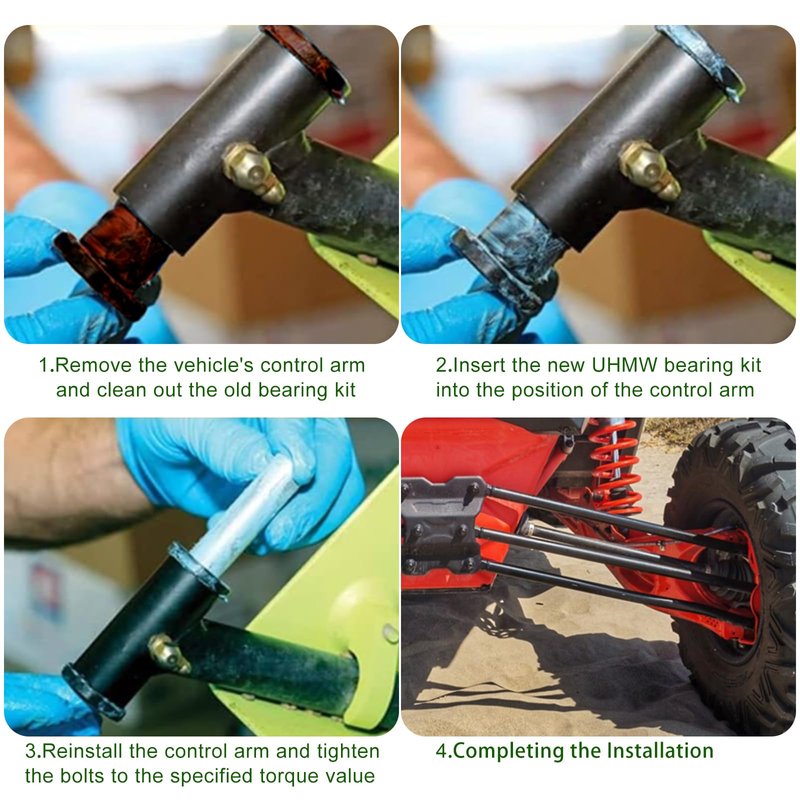 1.Remove the vehicle's control arm and clean out the old bearing kit

2.Insert the new UHMW bearing kit into the position of the control arm

3.Reinstall the control arm and tighten the bolts to the specified torque value

4.Completing the Installation