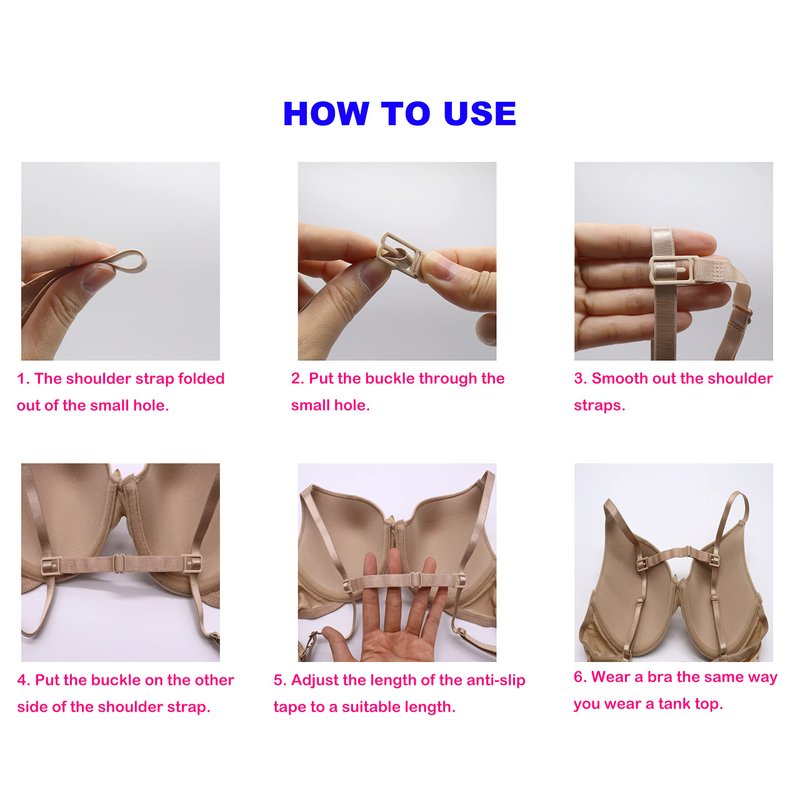 HOW TO USE

1. The shoulder strap folded out of the small hole.

2. Put the buckle through the small hole.

3. Smooth out the shoulder straps.

4. Put the buckle on the other side of the shoulder strap.

5. Adjust the length of the anti-slip tape to a suitable length.

6. Wear a bra the same way you wear a tank top.