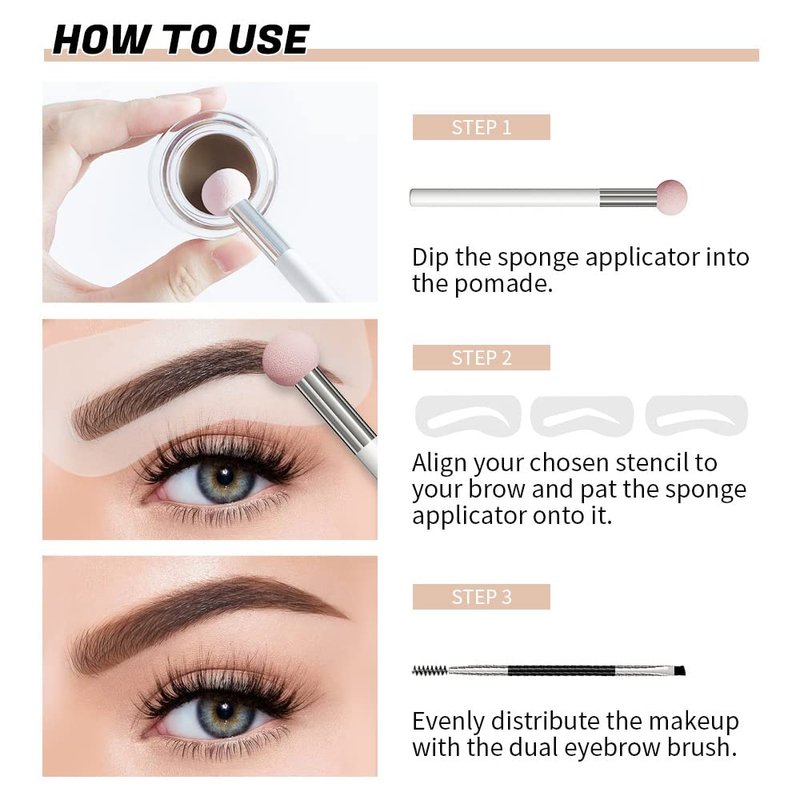 HOW TO USE

STEP 1

Dip the sponge applicator into the pomade.

STEP 2

Align your chosen stencil to your brow and pat the sponge applicator onto it.

STEP 3

Evenly distribute the makeup with the dual eyebrow brush.