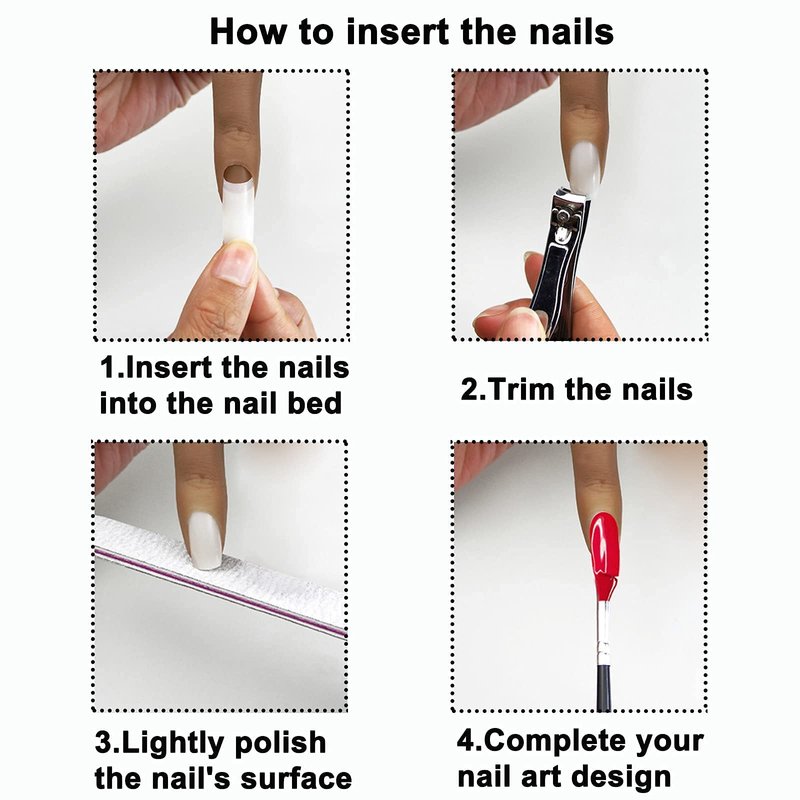 How to insert the nails

1.Insert the nails into the nail bed

2.Trim the nails

3.Lightly polish the nail's surface

4.Complete your nail art design