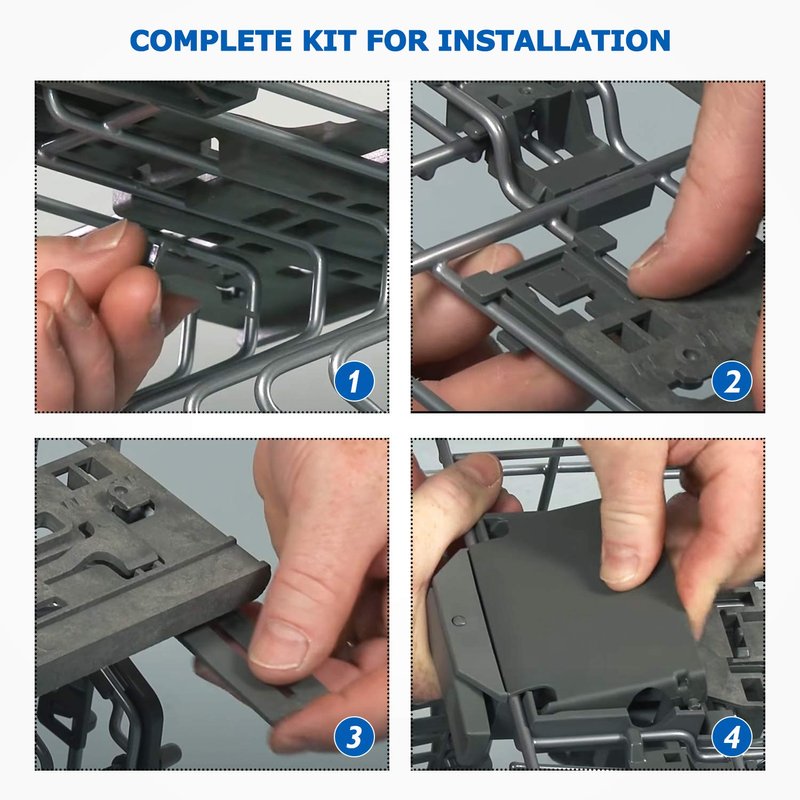 COMPLETE KIT FOR INSTALLATION

1

2

3

4