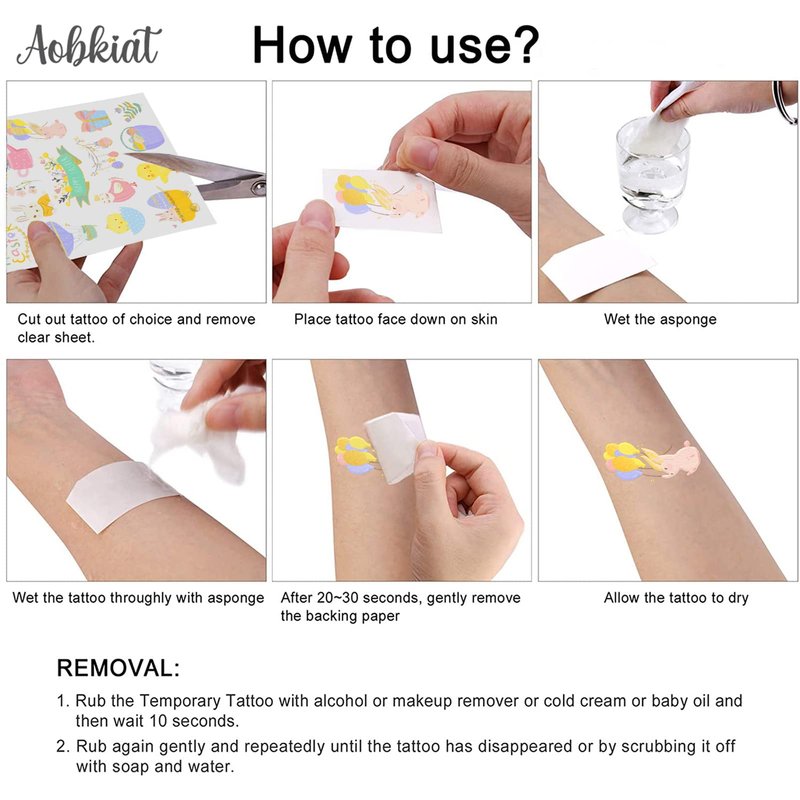 Aobkiat

How to use?

Easter

Cut out tattoo of choice and remove clear sheet.

Place tattoo face down on skin

Wet the asponge

Wet the tattoo throughly with asponge

After 20~30 seconds, gently remove the backing paper

Allow the tattoo to dry

REMOVAL:

1. Rub the Temporary Tattoo with alcohol or makeup remover or cold cream or baby oil and then wait 10 seconds.

2. Rub again gently and repeatedly until the tattoo has disappeared or by scrubbing it off with soap and water.