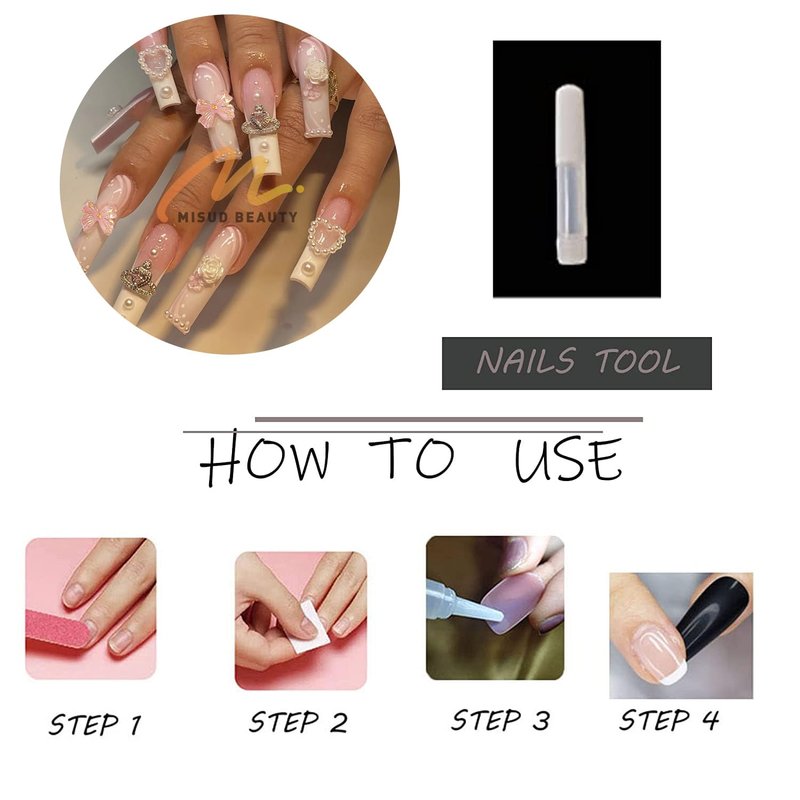 MISUD BEAUTY

NAILS TOOL

HOW TO USE

STEP 1

STEP 2

STEP 3

STEP 4