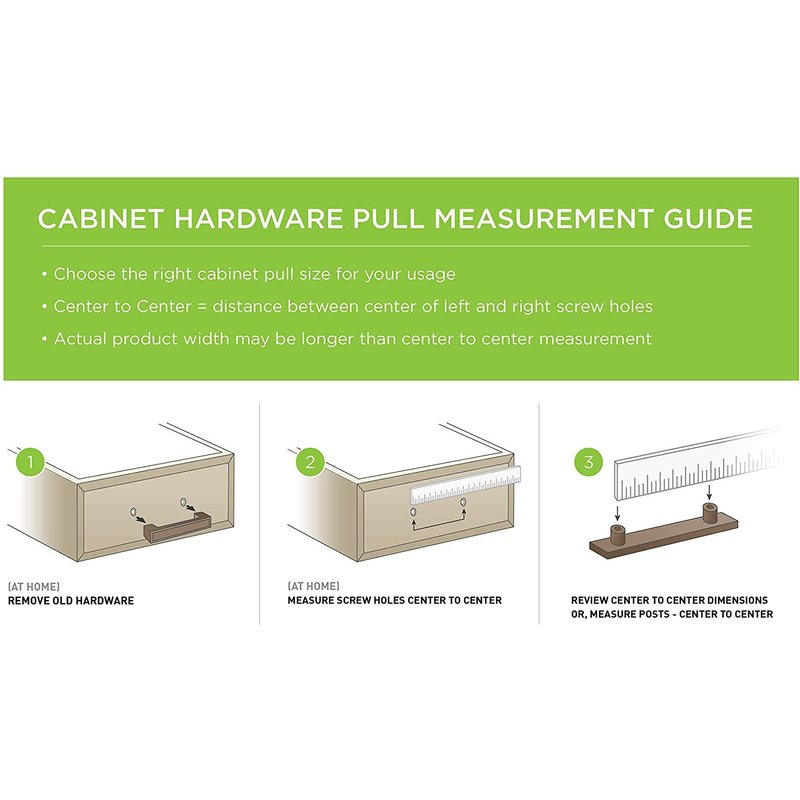 CABINET HARDWARE PULL MEASUREMENT GUIDE

• Choose the right cabinet pull size for your usage

• Center to Center = distance between center of left and right screw holes

• Actual product width may be longer than center to center measurement

1

(AT HOME)
REMOVE OLD HARDWARE

2

(AT HOME)
MEASURE SCREW HOLES CENTER TO CENTER

3

REVIEW CENTER TO CENTER DIMENSIONS
OR, MEASURE POSTS - CENTER TO CENTER