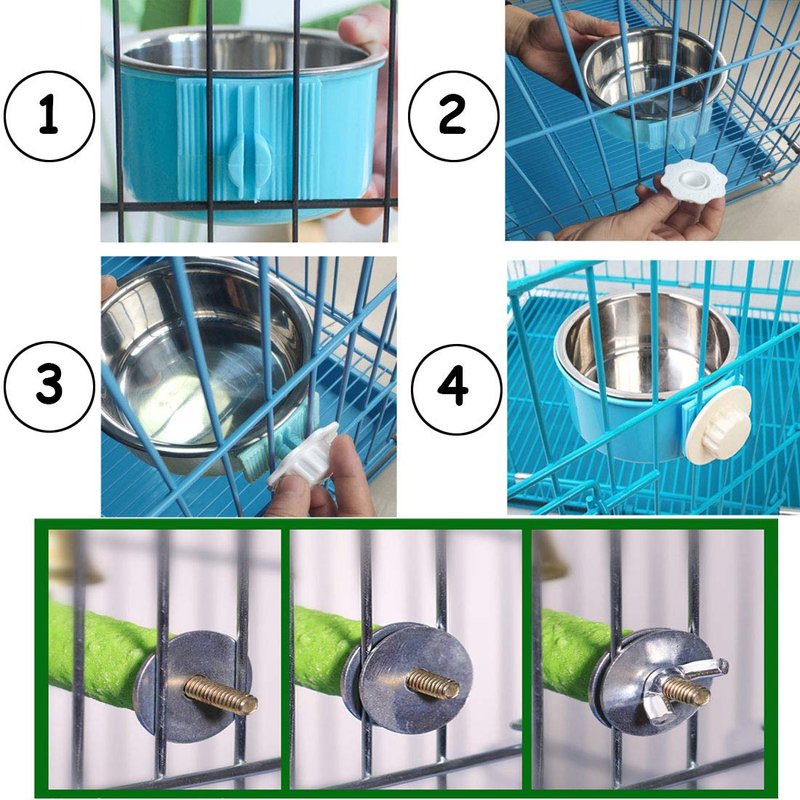 1

2

3

4