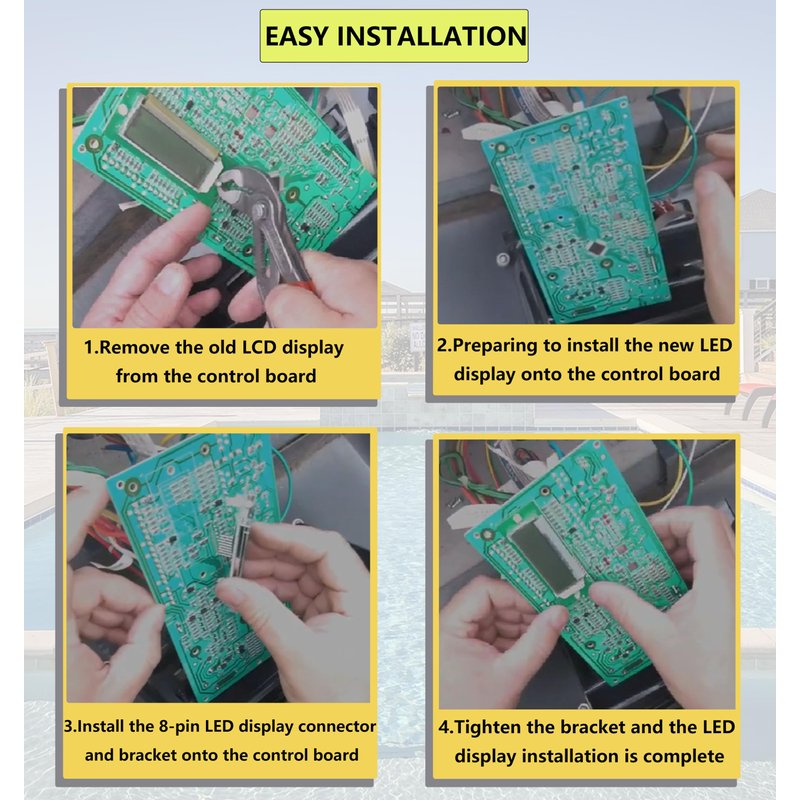 EASY INSTALLATION

1.Remove the old LCD display from the control board

2.Preparing to install the new LED display onto the control board

3.Install the 8-pin LED display connector and bracket onto the control board

4.Tighten the bracket and the LED display installation is complete