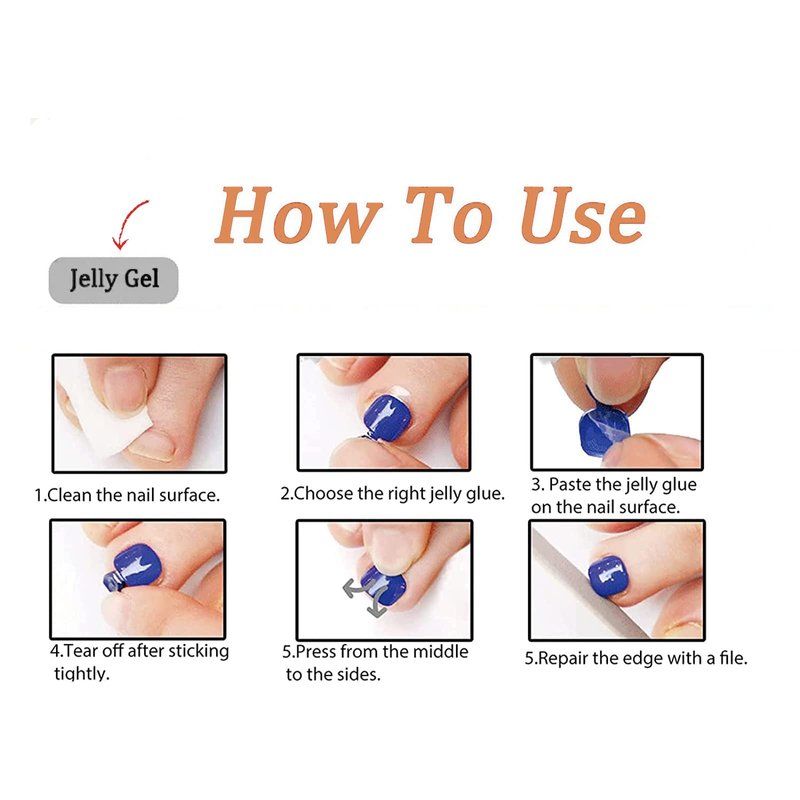 How To Use

Jelly Gel

1.Clean the nail surface.

2.Choose the right jelly glue.

3. Paste the jelly glue on the nail surface.

4.Tear off after sticking tightly.

5.Press from the middle to the sides.

5.Repair the edge with a file.