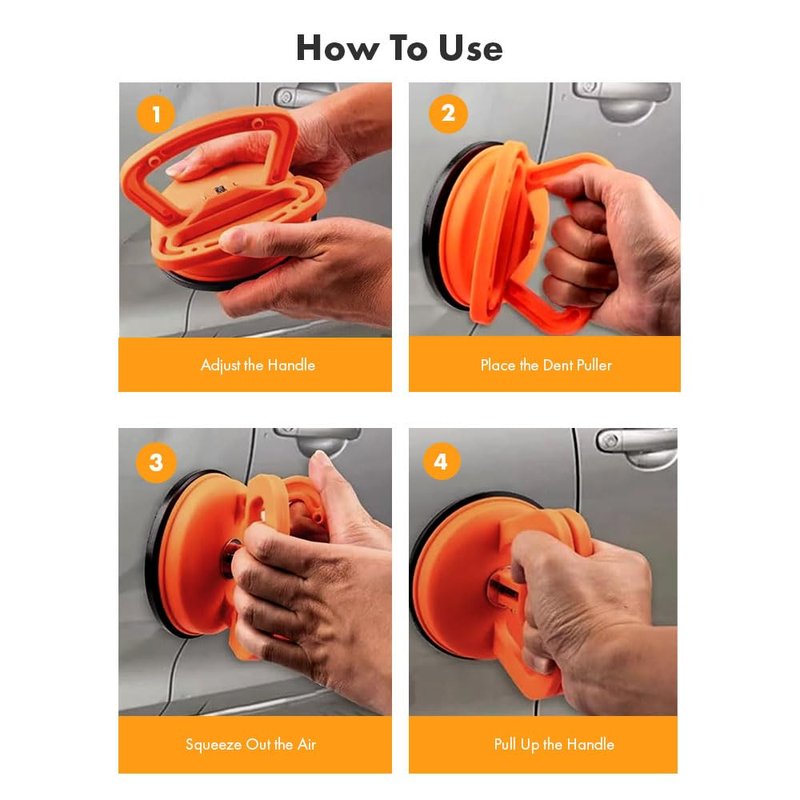 How To Use

1

Adjust the Handle

2

Place the Dent Puller

3

Squeeze Out the Air

4

Pull Up the Handle