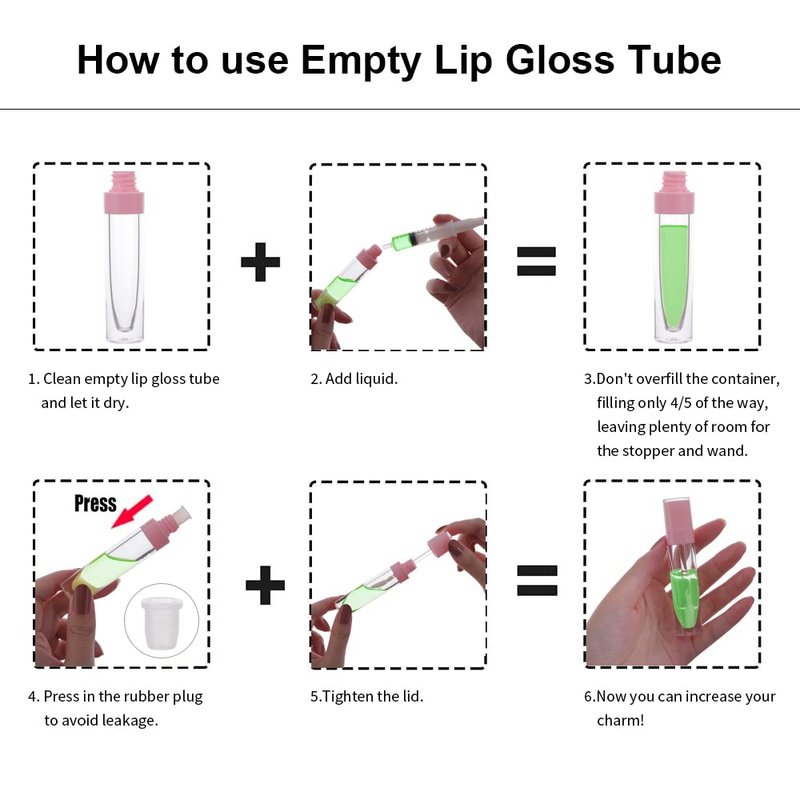 How to use Empty Lip Gloss Tube

+

=

1. Clean empty lip gloss tube and let it dry.

2. Add liquid.

3.Don't overfill the container, filling only 4/5 of the way, leaving plenty of room for the stopper and wand.

Press

+

=

4. Press in the rubber plug to avoid leakage.

5.Tighten the lid.

6.Now you can increase your charm!