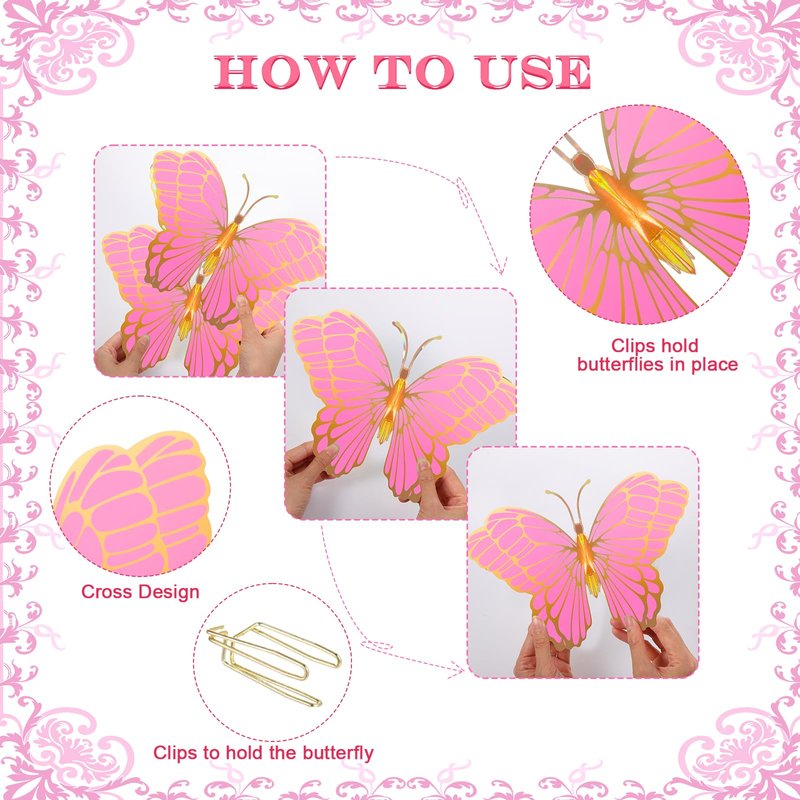 HOW TO USE

Clips hold butterflies in place

Cross Design

Clips to hold the butterfly