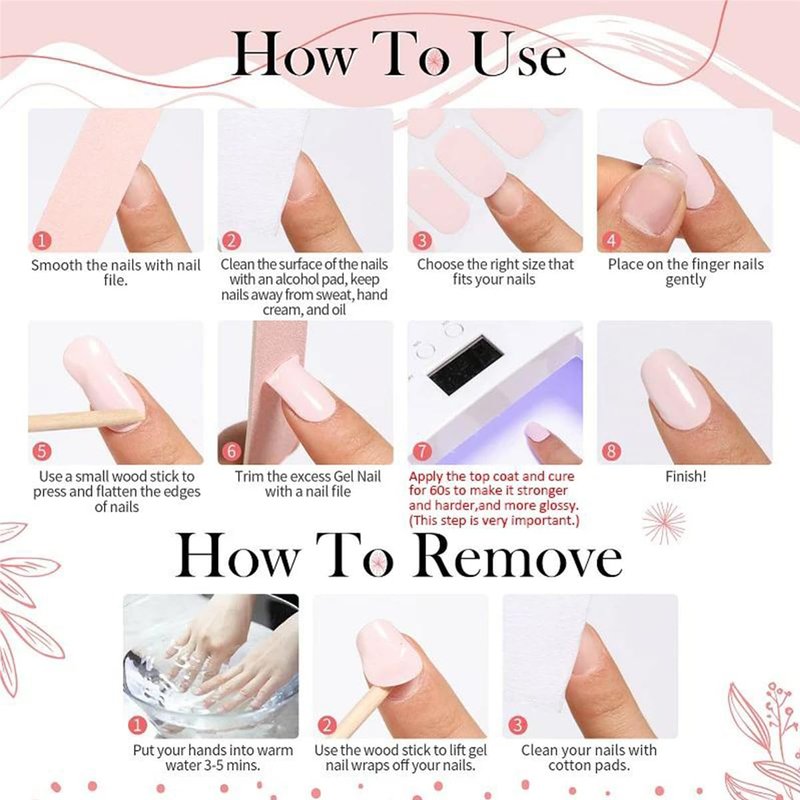 How To Use

1
Smooth the nails with nail file.

2
Clean the surface of the nails with an alcohol pad, keep nails away from sweat, hand cream, and oil

3
Choose the right size that fits your nails

4
Place on the finger nails gently

5
Use a small wood stick to press and flatten the edges of nails

6
Trim the excess Gel Nail with a nail file

7
Apply the top coat and cure for 60s to make it stronger and harder,and more glossy. (This step is very important.)

8
Finish!

How To Remove

1
Put your hands into warm water 3-5 mins.

2
Use the wood stick to lift gel nail wraps off your nails.

3
Clean your nails with cotton pads.