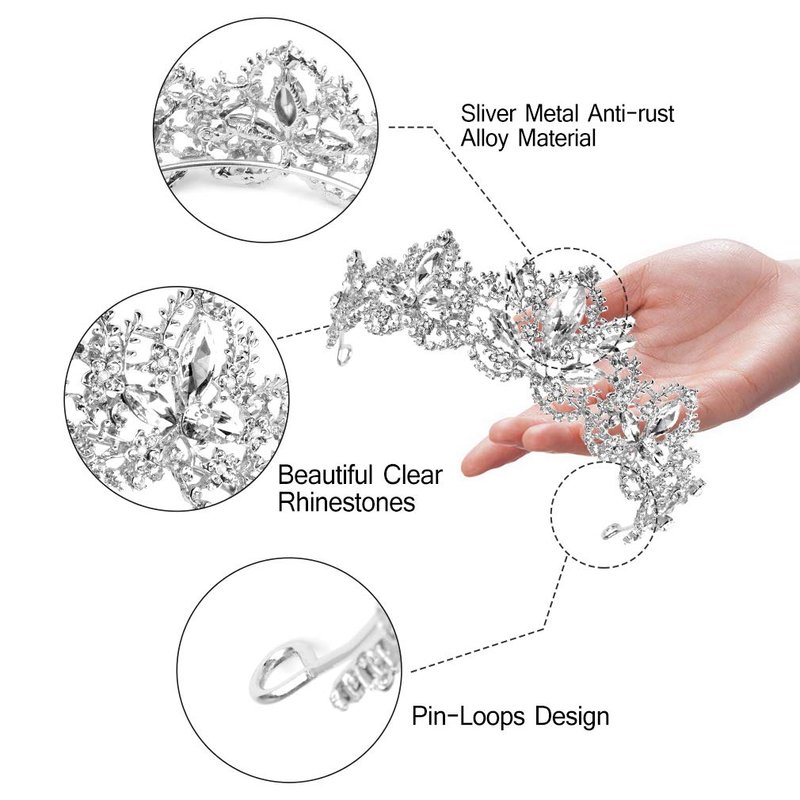 Sliver Metal Anti-rust Alloy Material

Beautiful Clear Rhinestones

Pin-Loops Design