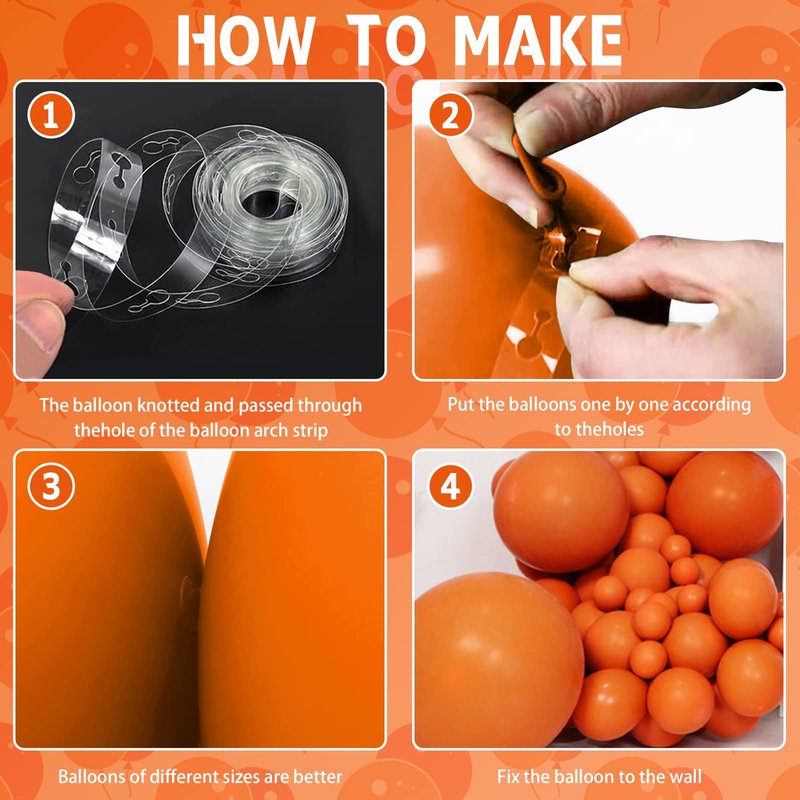 HOW TO MAKE

1

The balloon knotted and passed through thehole of the balloon arch strip

2

Put the balloons one by one according to theholes

3

Balloons of different sizes are better

4

Fix the balloon to the wall