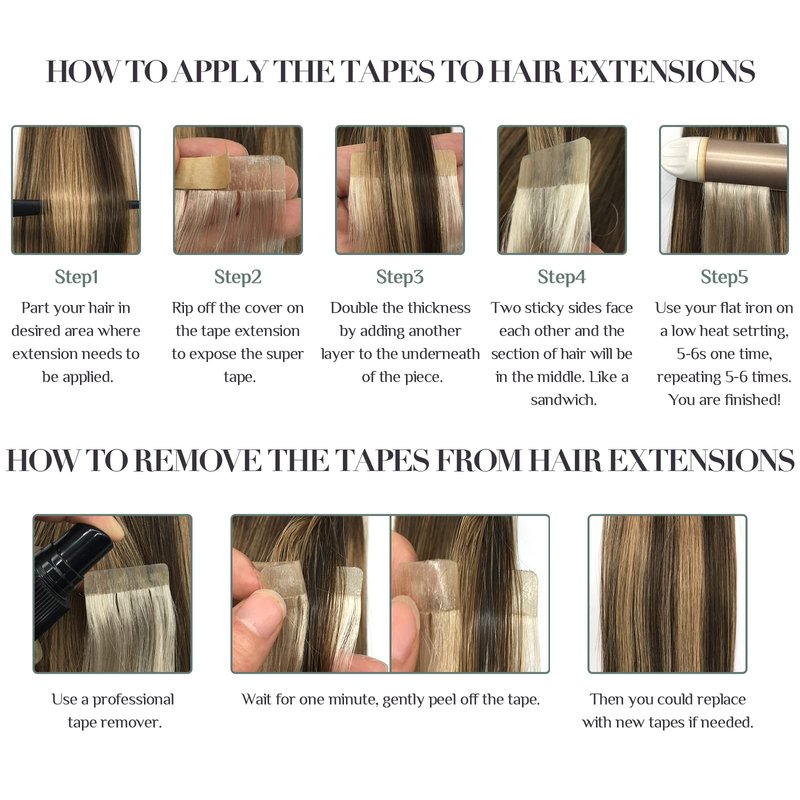 HOW TO APPLY THE TAPES TO HAIR EXTENSIONS

Step1
Part your hair in desired area where extension needs to be applied.

Step2
Rip off the cover on the tape extension to expose the super tape.

Step3
Double the thickness by adding another layer to the underneath of the piece.

Step4
Two sticky sides face each other and the section of hair will be in the middle. Like a sandwich.

Step5
Use your flat iron on a low heat setrting, 5-6s one time, repeating 5-6 times. You are finished!

HOW TO REMOVE THE TAPES FROM HAIR EXTENSIONS

Use a professional tape remover.

Wait for one minute, gently peel off the tape.

Then you could replace with new tapes if needed.