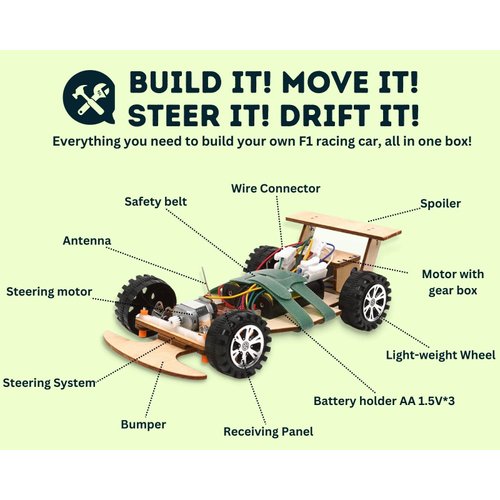 BUILD IT! MOVE IT!
STEER IT! DRIFT IT!

Everything you need to build your own F1 racing car, all in one box!

Wire Connector

Safety belt

Spoiler

Antenna

Motor with gear box

Steering motor

Light-weight Wheel

Steering System

Battery holder AA 1.5V*3

Bumper

Receiving Panel