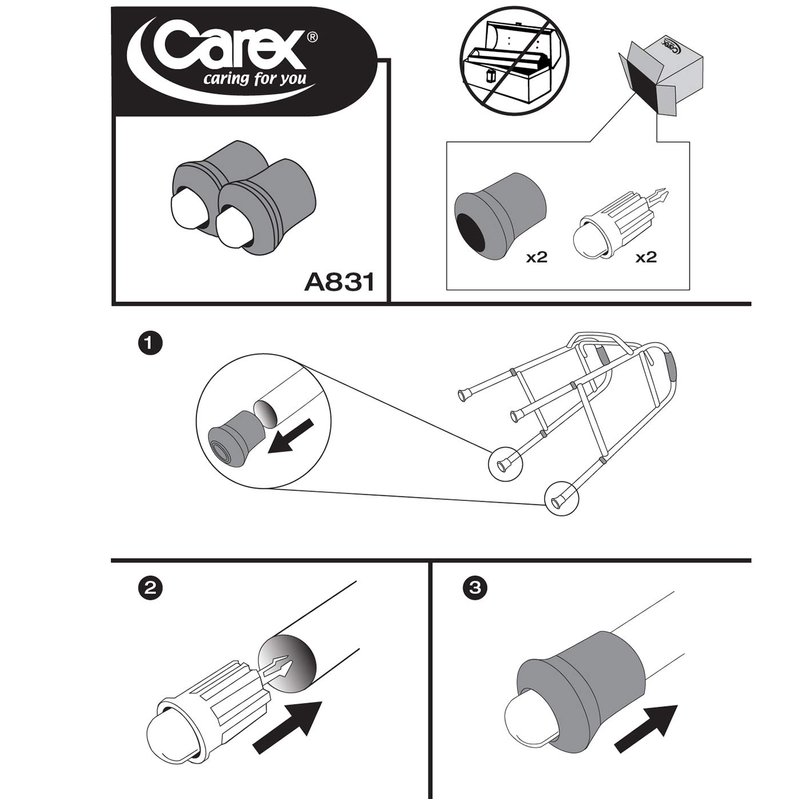 Carex®
caring for you

A831

Carex

x2
x2

1

2

3