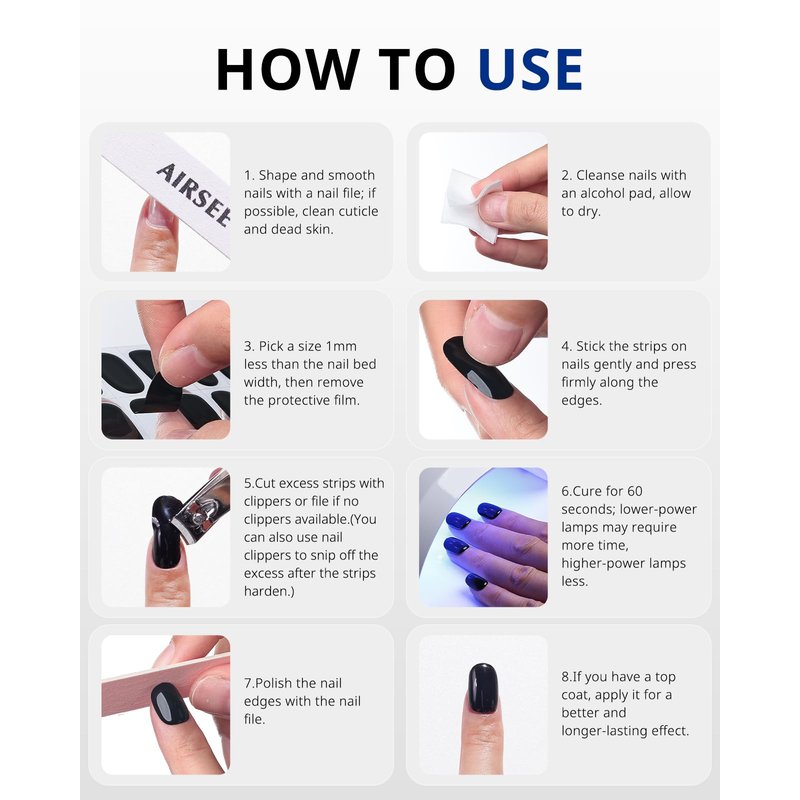 HOW TO USE

AIRSEE

1. Shape and smooth nails with a nail file; if possible, clean cuticle and dead skin.

2. Cleanse nails with an alcohol pad, allow to dry.

3. Pick a size 1mm less than the nail bed width, then remove the protective film.

4. Stick the strips on nails gently and press firmly along the edges.

5.Cut excess strips with clippers or file if no clippers available.(You can also use nail clippers to snip off the excess after the strips harden.)

6.Cure for 60 seconds; lower-power lamps may require more time, higher-power lamps less.

7.Polish the nail edges with the nail file.

8.If you have a top coat, apply it for a better and longer-lasting effect.