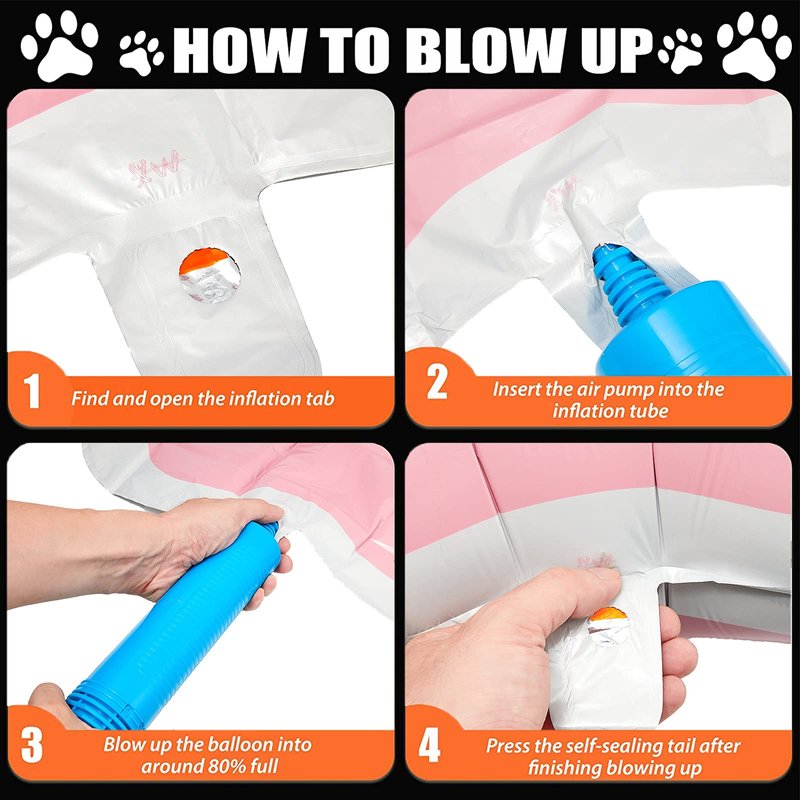 HOW TO BLOW UP

1 Find and open the inflation tab

2 Insert the air pump into the inflation tube

3 Blow up the balloon into around 80% full

4 Press the self-sealing tail after finishing blowing up