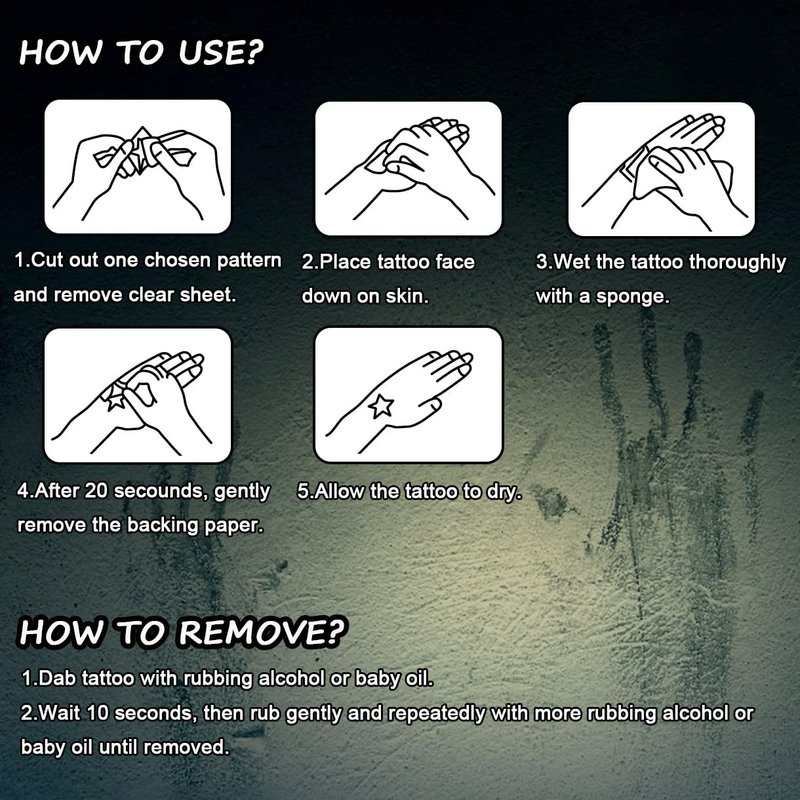 HOW TO USE?

1.Cut out one chosen pattern and remove clear sheet.

2.Place tattoo face down on skin.

3.Wet the tattoo thoroughly with a sponge.

4.After 20 secounds, gently remove the backing paper.

5.Allow the tattoo to dry.

HOW TO REMOVE?

1.Dab tattoo with rubbing alcohol or baby oil.

2.Wait 10 seconds, then rub gently and repeatedly with more rubbing alcohol or baby oil until removed.