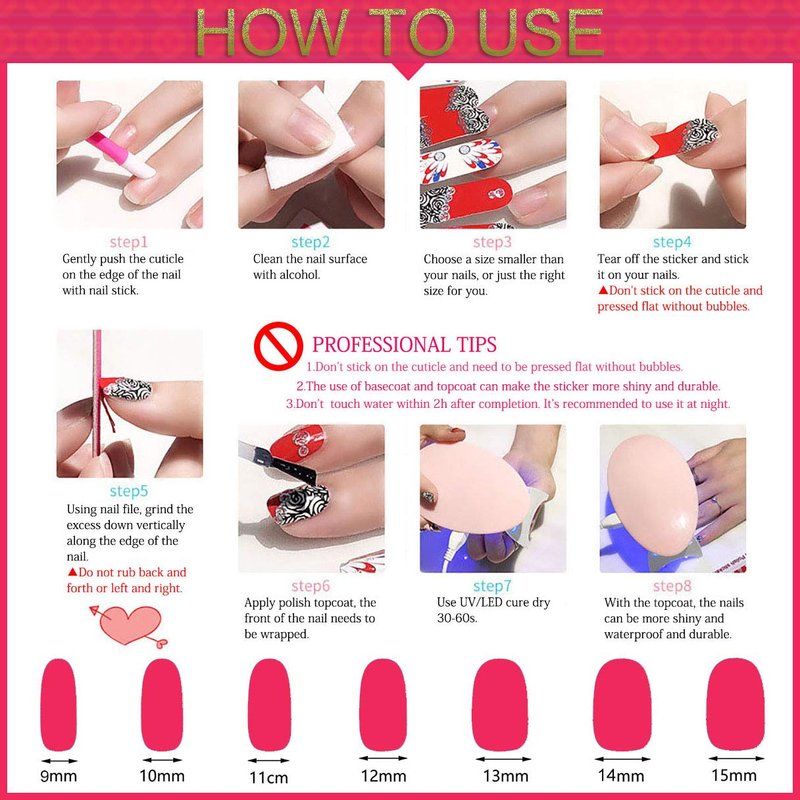 HOW TO USE

step1
Gently push the cuticle on the edge of the nail with nail stick.

step2
Clean the nail surface with alcohol.

step3
Choose a size smaller than your nails, or just the right size for you.

step4
Tear off the sticker and stick it on your nails.
▲Don't stick on the cuticle and pressed flat without bubbles.

PROFESSIONAL TIPS
1.Don't stick on the cuticle and need to be pressed flat without bubbles.
2.The use of basecoat and topcoat can make the sticker more shiny and durable.
3.Don't touch water within 2h after completion. It's recommended to use it at night.

step5
Using nail file, grind the excess down vertically along the edge of the nail.
▲Do not rub back and forth or left and right.

step6
Apply polish topcoat, the front of the nail needs to be wrapped.

step7
Use UV/LED cure dry 30-60s.

step8
With the topcoat, the nails can be more shiny and waterproof and durable.

9mm 10mm 11cm 12mm 13mm 14mm 15mm