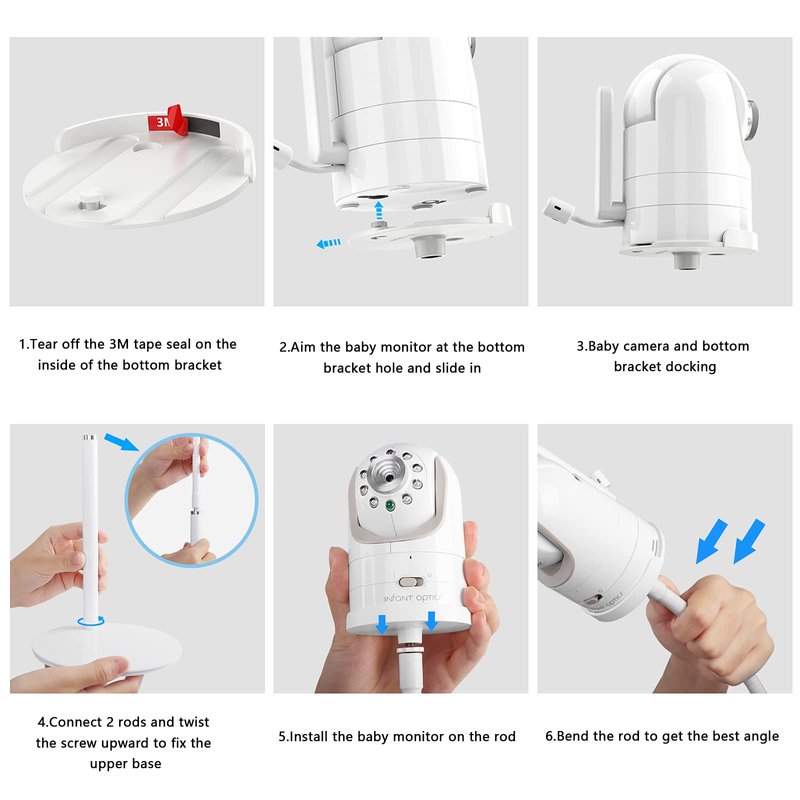 3M

1.Tear off the 3M tape seal on the inside of the bottom bracket

2.Aim the baby monitor at the bottom bracket hole and slide in

3.Baby camera and bottom bracket docking

INFANT OPTICS

4.Connect 2 rods and twist the screw upward to fix the upper base

5.Install the baby monitor on the rod

6.Bend the rod to get the best angle