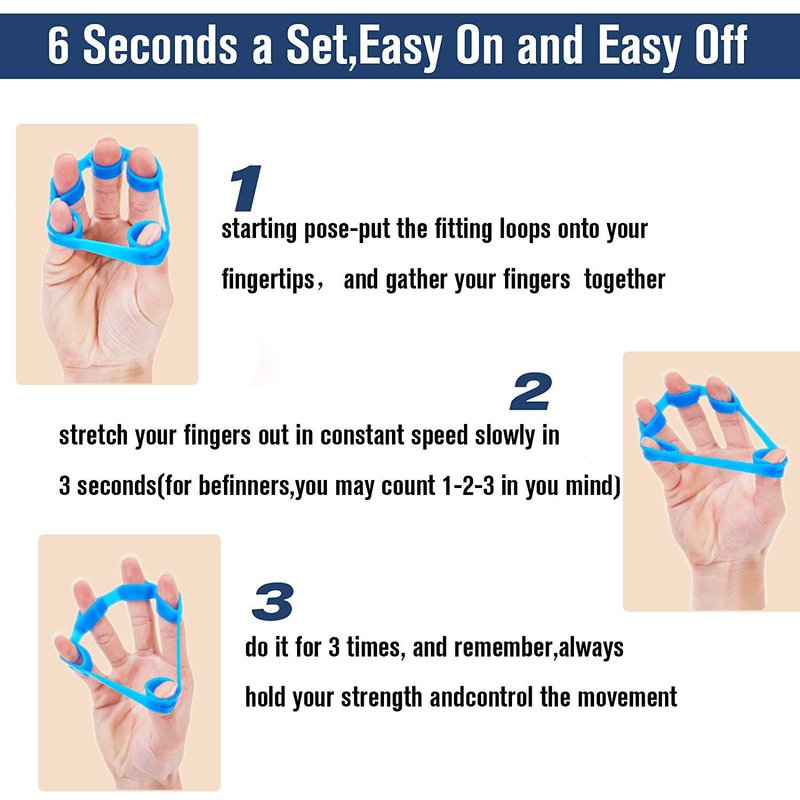 6 Seconds a Set,Easy On and Easy Off

1
starting pose-put the fitting loops onto your fingertips， and gather your fingers together

2
stretch your fingers out in constant speed slowly in 3 seconds(for befinners,you may count 1-2-3 in you mind)

3
do it for 3 times, and remember,always hold your strength andcontrol the movement